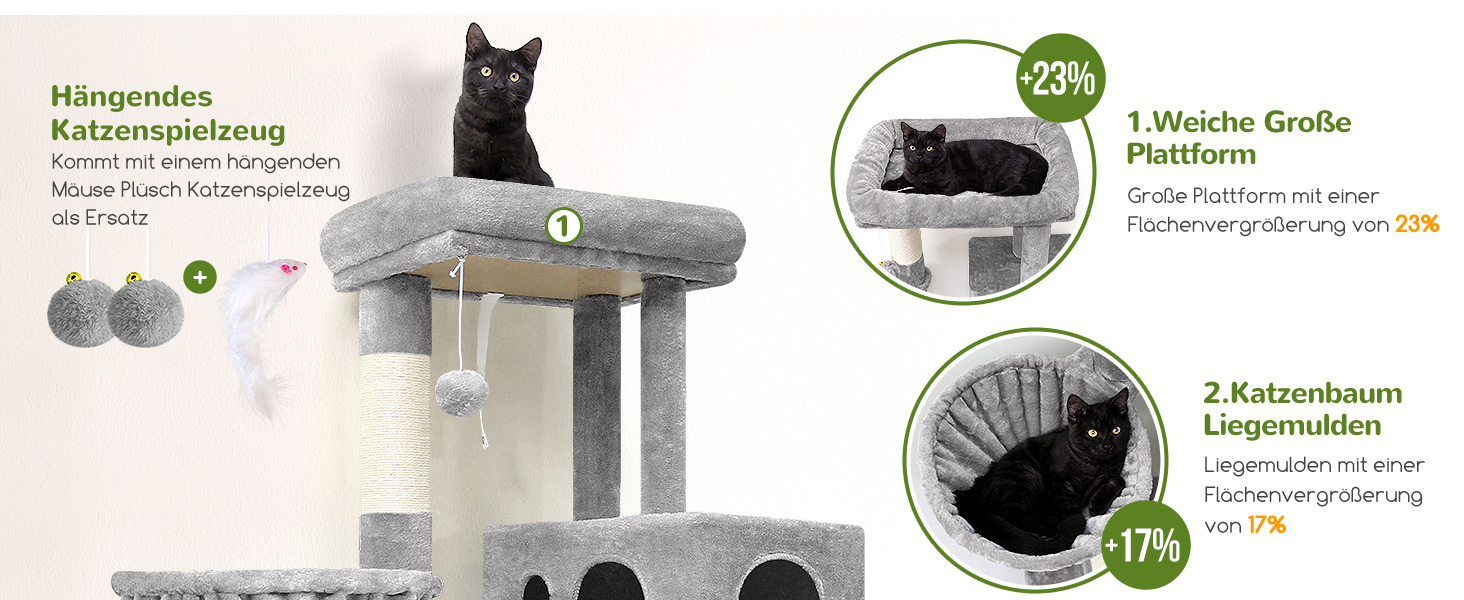 Hängendes Katzenspielzeug
Kommt mit einem hängenden Mäuse Plüsch Katzenspielzeug als Ersatz

+

1

+23%

1.Weiche Große Plattform
Große Plattform mit einer Flächenvergrößerung von 23%

2.Katzenbaum Liegemulden
Liegemulden mit einer Flächenvergrößerung von 17%

+17%