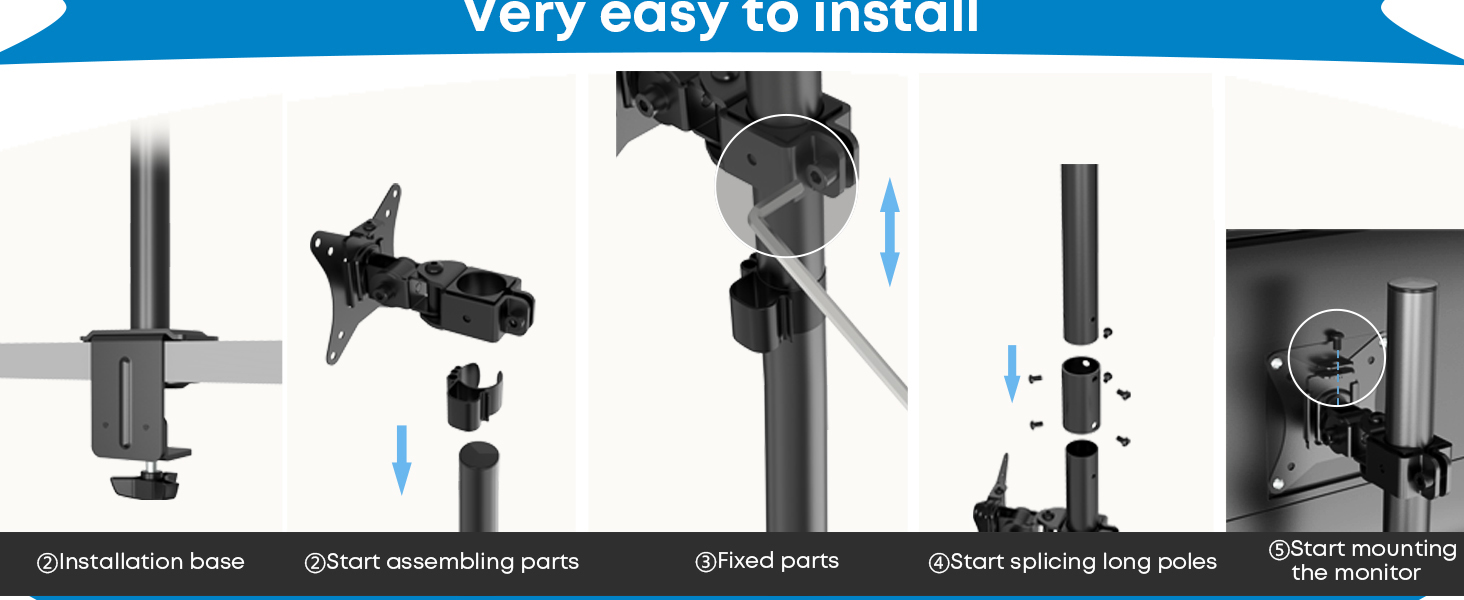 Very easy to install

②Installation base

②Start assembling parts

③Fixed parts

④Start splicing long poles

⑤Start mounting the monitor