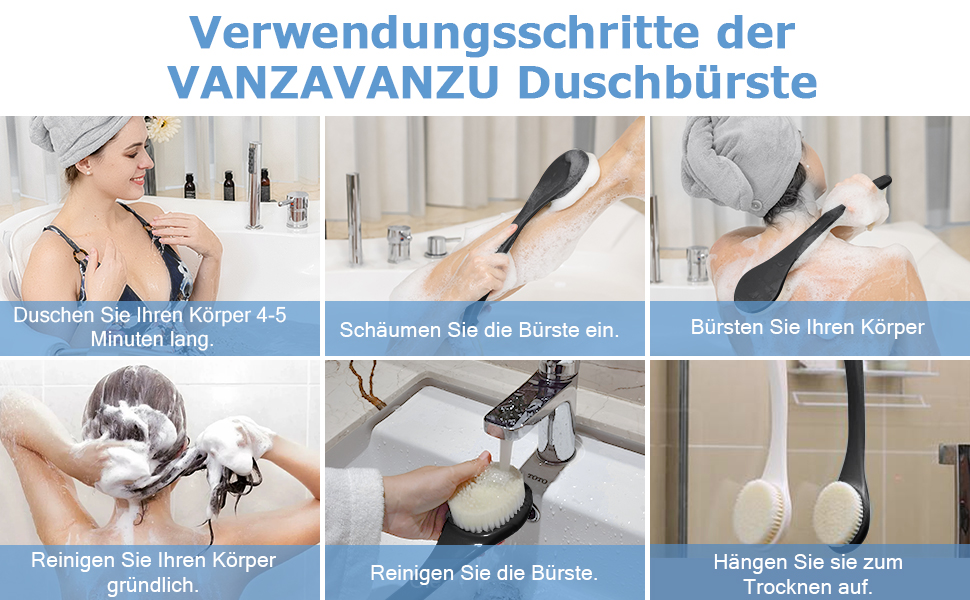 Verwendungsschritte der VANZAVANZU Duschbürste

Duschen Sie Ihren Körper 4-5 Minuten lang.

Schäumen Sie die Bürste ein.

Bürsten Sie Ihren Körper

Reinigen Sie Ihren Körper gründlich.

TOTO

Reinigen Sie die Bürste.

Hängen Sie sie zum Trocknen auf.