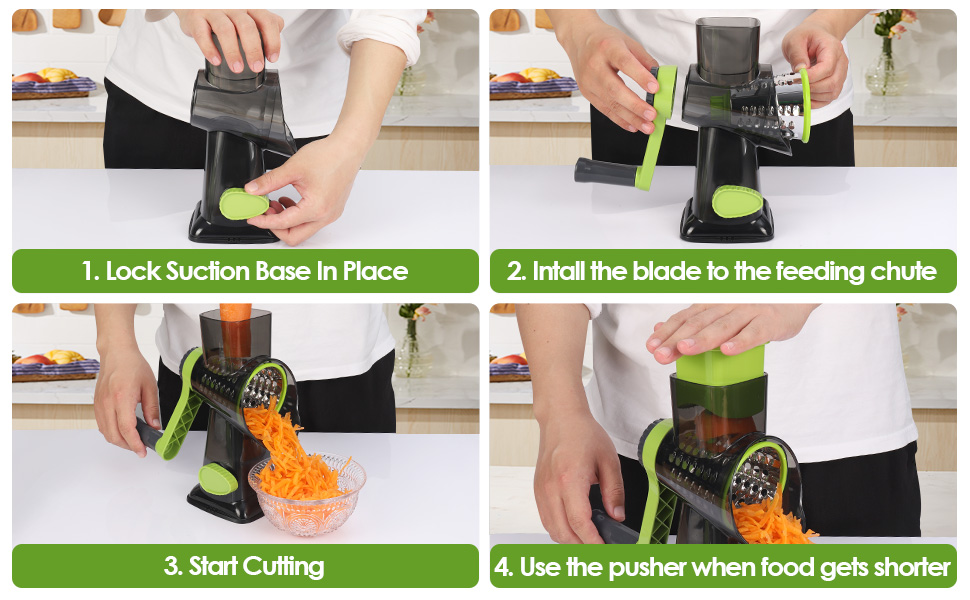 1. Lock Suction Base In Place

2. Intall the blade to the feeding chute

3. Start Cutting

4. Use the pusher when food gets shorter