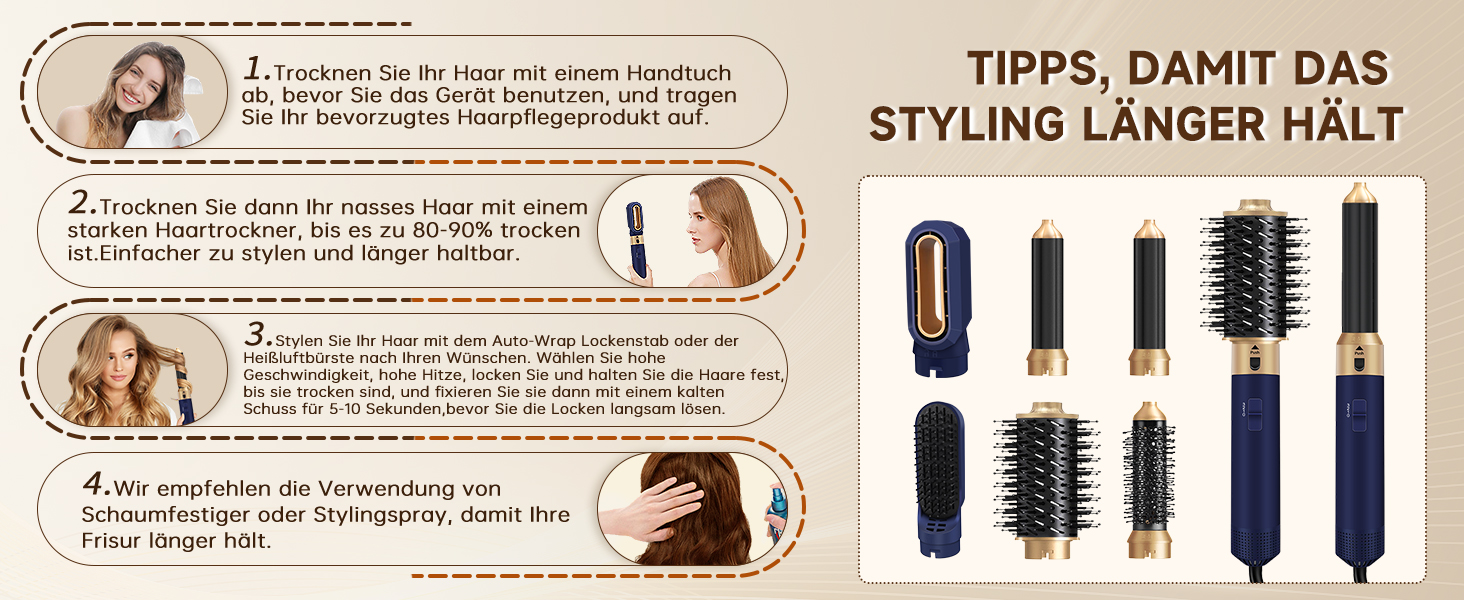 1.Trocknen Sie Ihr Haar mit einem Handtuch ab, bevor Sie das Gerät benutzen, und tragen Sie Ihr bevorzugtes Haarpflegeprodukt auf.

2.Trocknen Sie dann Ihr nasses Haar mit einem starken Haartrockner, bis es zu 80-90% trocken ist.Einfacher zu stylen und länger haltbar.

3.Stylen Sie Ihr Haar mit dem Auto-Wrap Lockenstab oder der Heißluftbürste nach Ihren Wünschen. Wählen Sie hohe Geschwindigkeit, hohe Hitze, locken Sie und halten Sie die Haare fest, bis sie trocken sind, und fixieren Sie sie dann mit einem kalten Schuss für 5-10 Sekunden,bevor Sie die Locken langsam lösen.

4.Wir empfehlen die Verwendung von Schaumfestiger oder Stylingspray, damit Ihre Frisur länger hält.

TIPPS, DAMIT DAS STYLING LÄNGER HÄLT

Push

Push