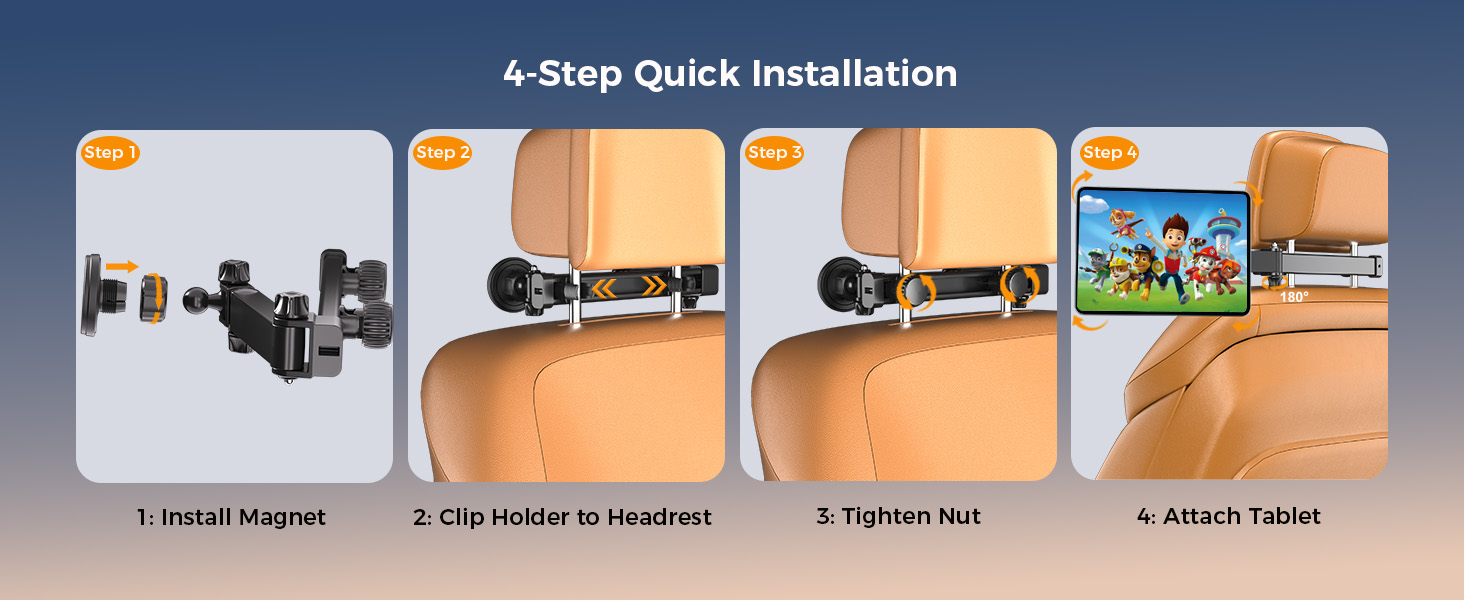 4-Step Quick Installation

Step 1

1: Install Magnet

Step 2

2: Clip Holder to Headrest

Step 3

3: Tighten Nut

Step 4

180°

4: Attach Tablet