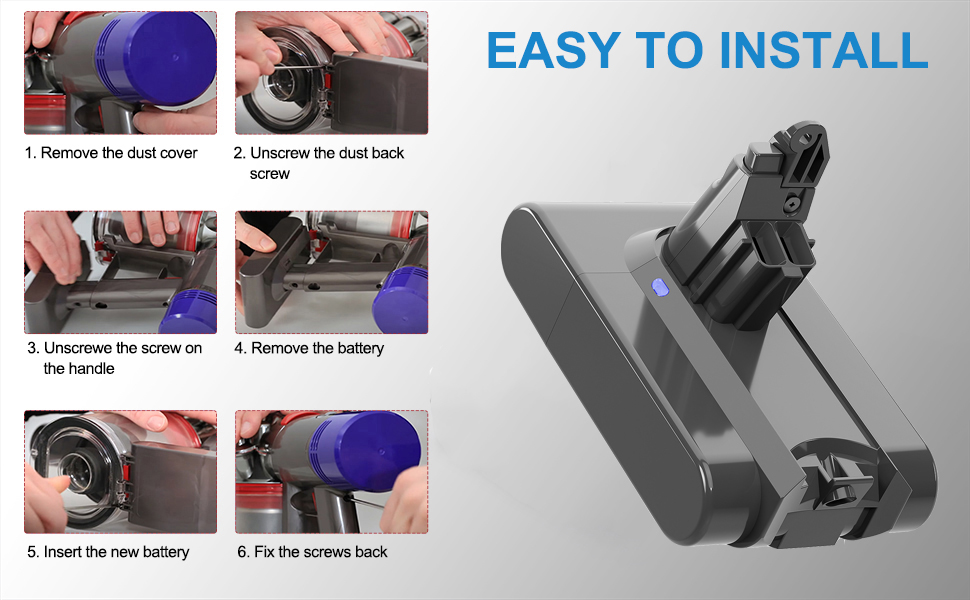 EASY TO INSTALL

1. Remove the dust cover

2. Unscrew the dust back screw

3. Unscrewe the screw on the handle

4. Remove the battery

5. Insert the new battery

6. Fix the screws back