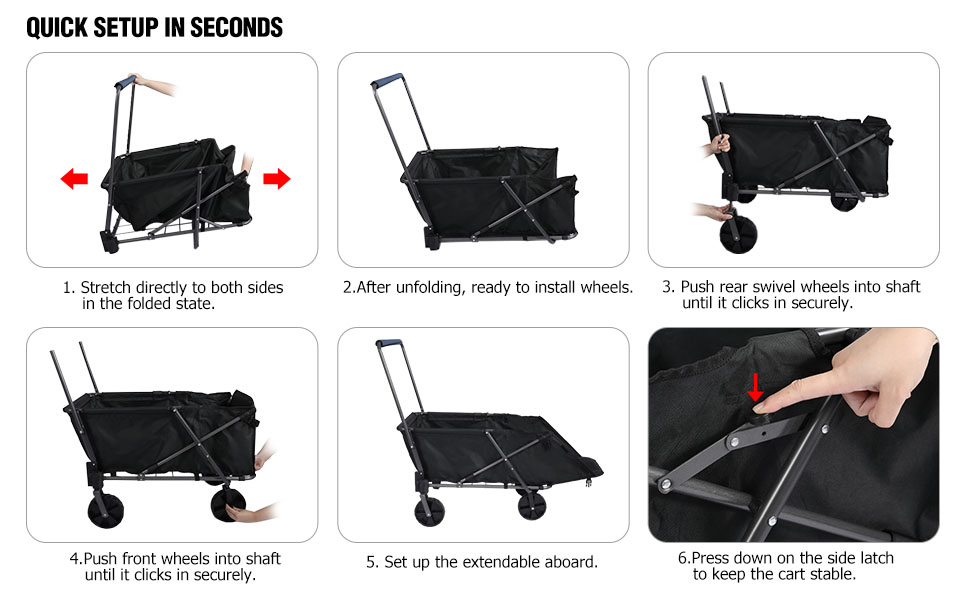 QUICK SETUP IN SECONDS

1. Stretch directly to both sides in the folded state.

2.After unfolding, ready to install wheels.

3. Push rear swivel wheels into shaft until it clicks in securely.

4.Push front wheels into shaft until it clicks in securely.

5. Set up the extendable aboard.

6.Press down on the side latch to keep the cart stable.