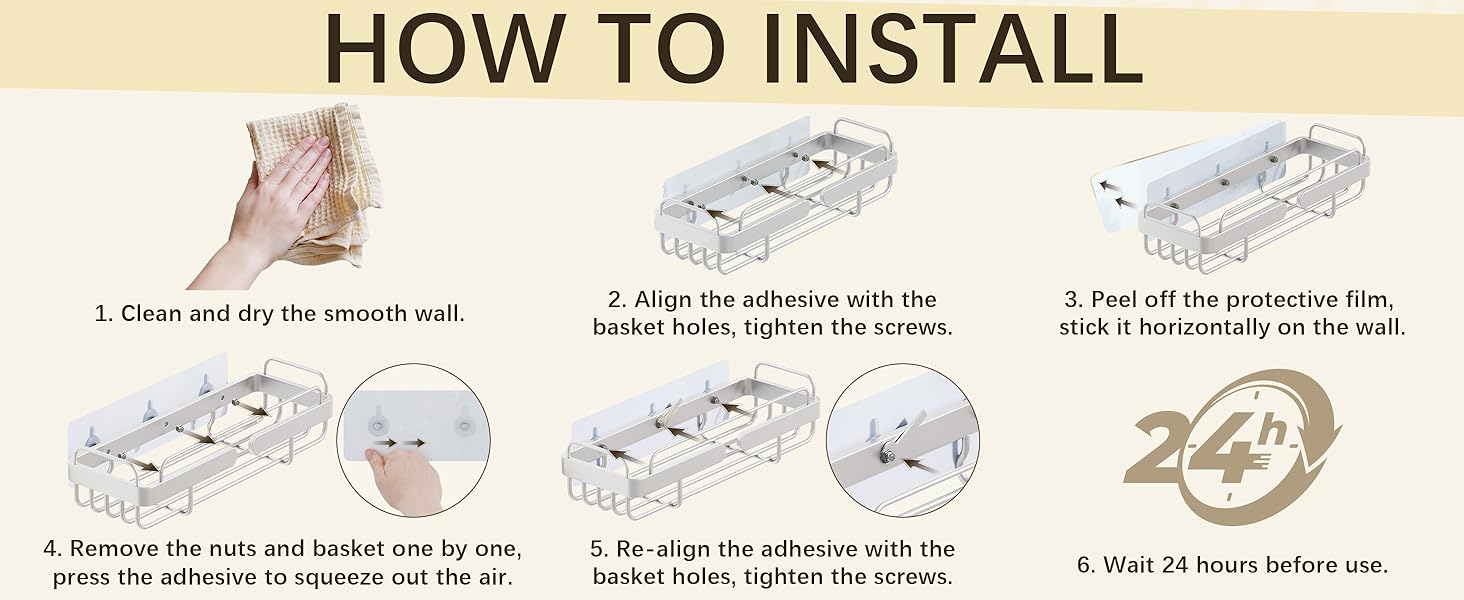 HOW TO INSTALL

1. Clean and dry the smooth wall.

2. Align the adhesive with the basket holes, tighten the screws.

3. Peel off the protective film, stick it horizontally on the wall.

4. Remove the nuts and basket one by one, press the adhesive to squeeze out the air.

5. Re-align the adhesive with the basket holes, tighten the screws.

24h

6. Wait 24 hours before use.