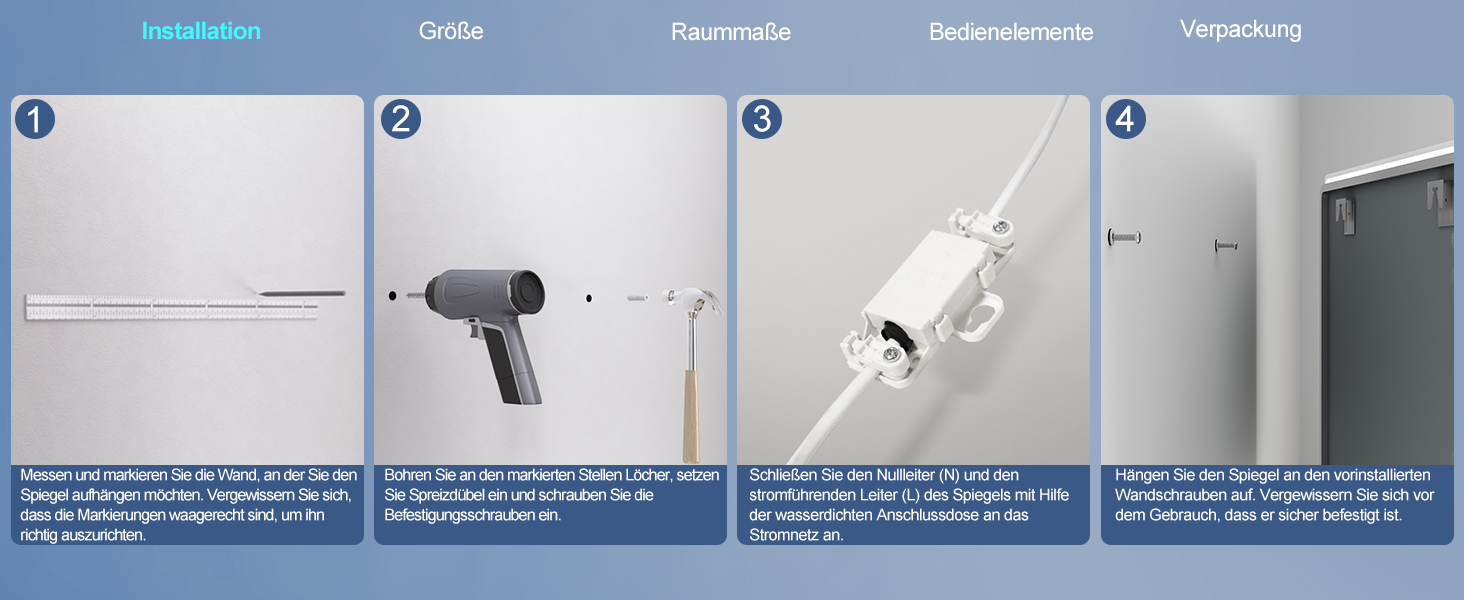 Installation Größe Raummaße Bedienelemente Verpackung

1

Messen und markieren Sie die Wand, an der Sie den Spiegel aufhängen möchten. Vergewissern Sie sich, dass die Markierungen waagerecht sind, um ihn richtig auszurichten.

2

Bohren Sie an den markierten Stellen Löcher, setzen Sie Spreizdübel ein und schrauben Sie die Befestigungsschrauben ein.

3

Schließen Sie den Nullleiter (N) und den stromführenden Leiter (L) des Spiegels mit Hilfe der wasserdichten Anschlussdose an das Stromnetz an.

4

Hängen Sie den Spiegel an den vorinstallierten Wandschrauben auf. Vergewissern Sie sich vor dem Gebrauch, dass er sicher befestigt ist.