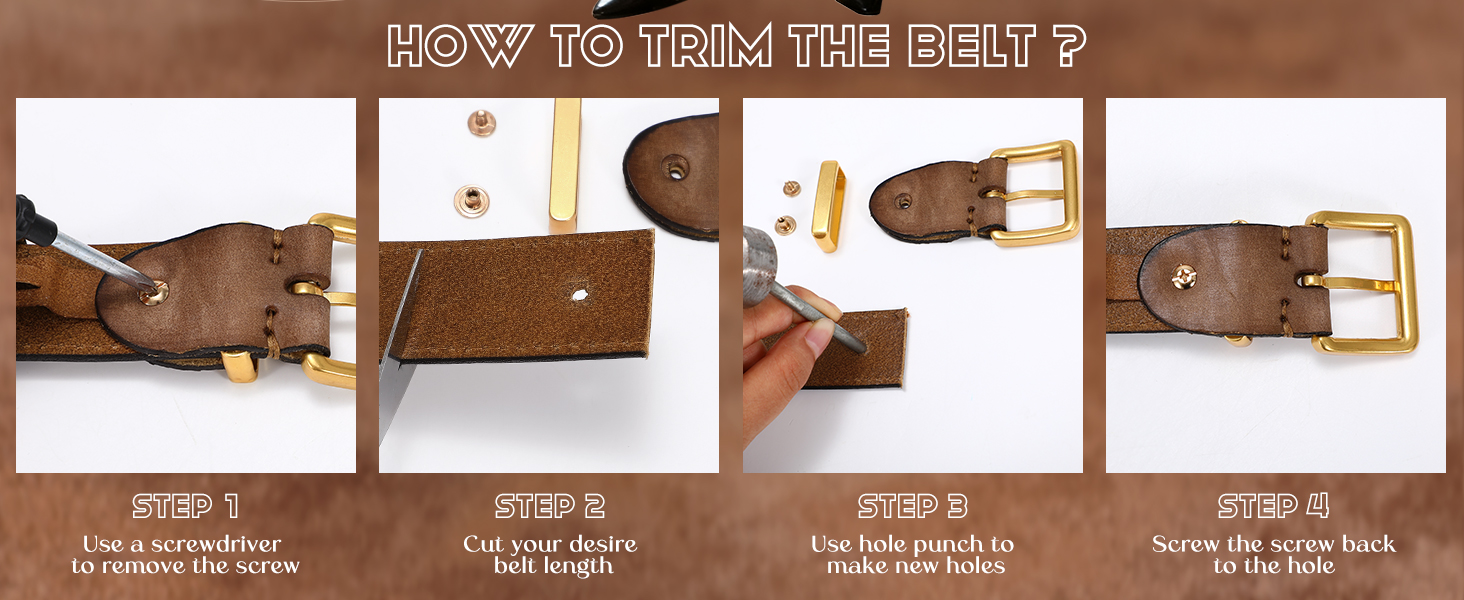 HOW TO TRIM THE BELT ?

STEP 1
Use a screwdriver to remove the screw

STEP 2
Cut your desire belt length

STEP 3
Use hole punch to make new holes

STEP 4
Screw the screw back to the hole