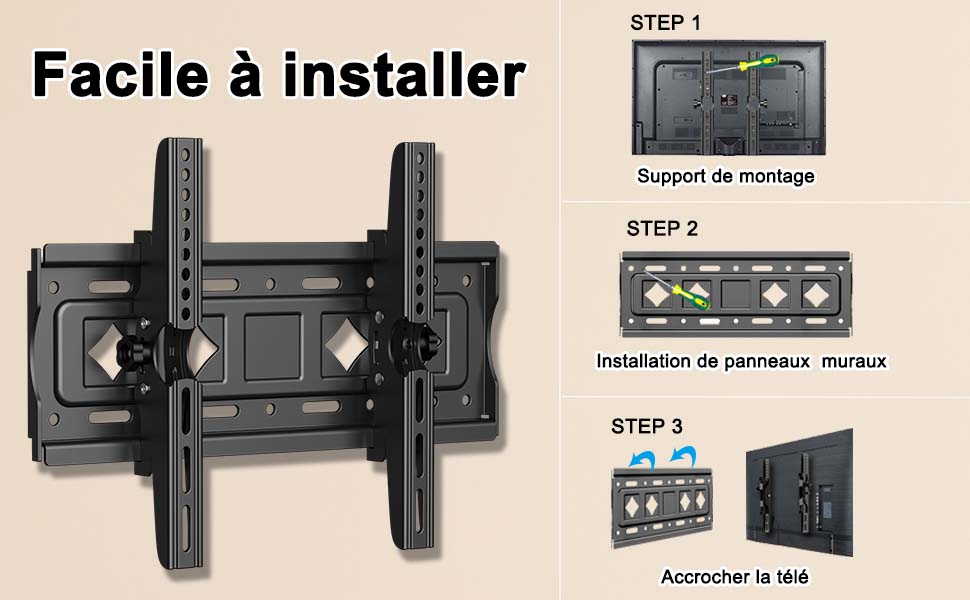 Facile à installer

STEP 1

Support de montage

STEP 2

Installation de panneaux muraux

STEP 3

Accrocher la télé