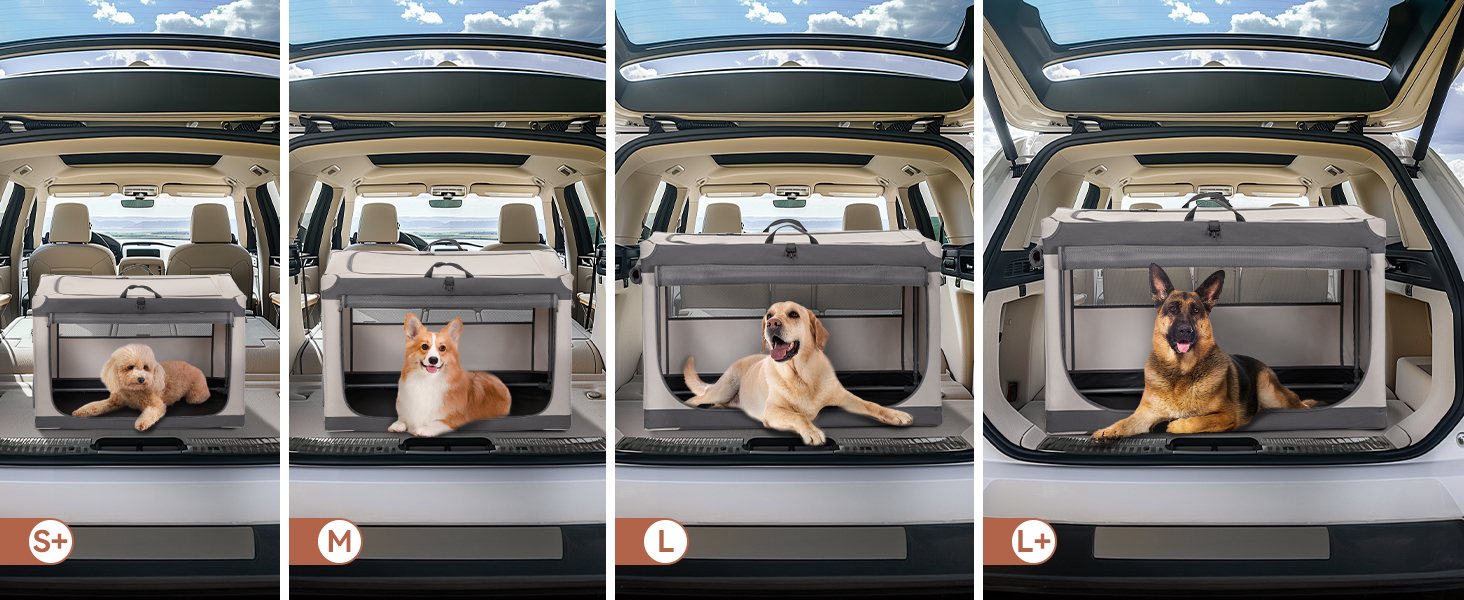 S+

M

L

L+