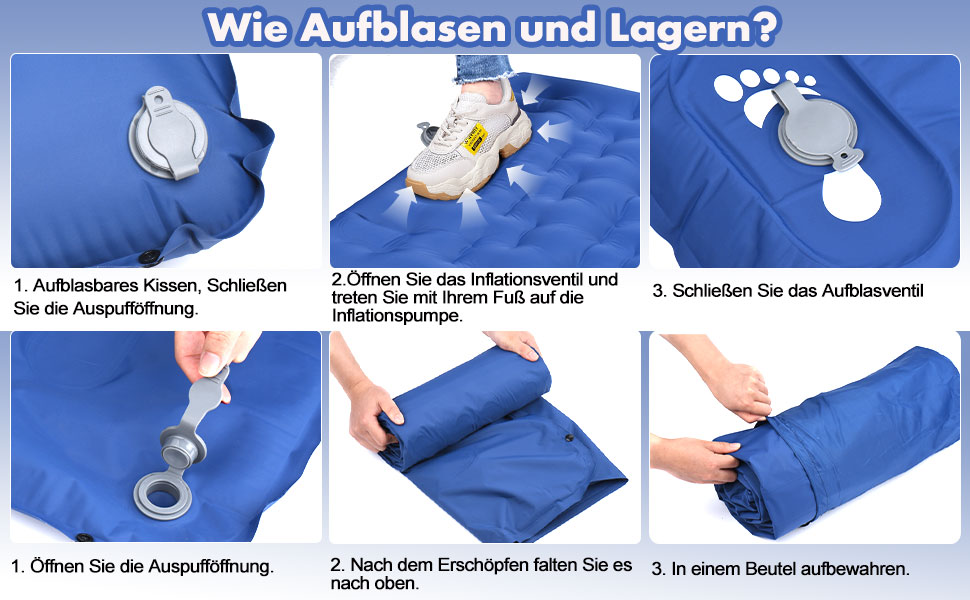 Wie Aufblasen und Lagern?

1. Aufblasbares Kissen, Schließen Sie die Auspufföffnung.

2.Öffnen Sie das Inflationsventil und treten Sie mit Ihrem Fuß auf die Inflationspumpe.

3. Schließen Sie das Aufblasventil

1. Öffnen Sie die Auspufföffnung.

2. Nach dem Erschöpfen falten Sie es nach oben.

3. In einem Beutel aufbewahren.