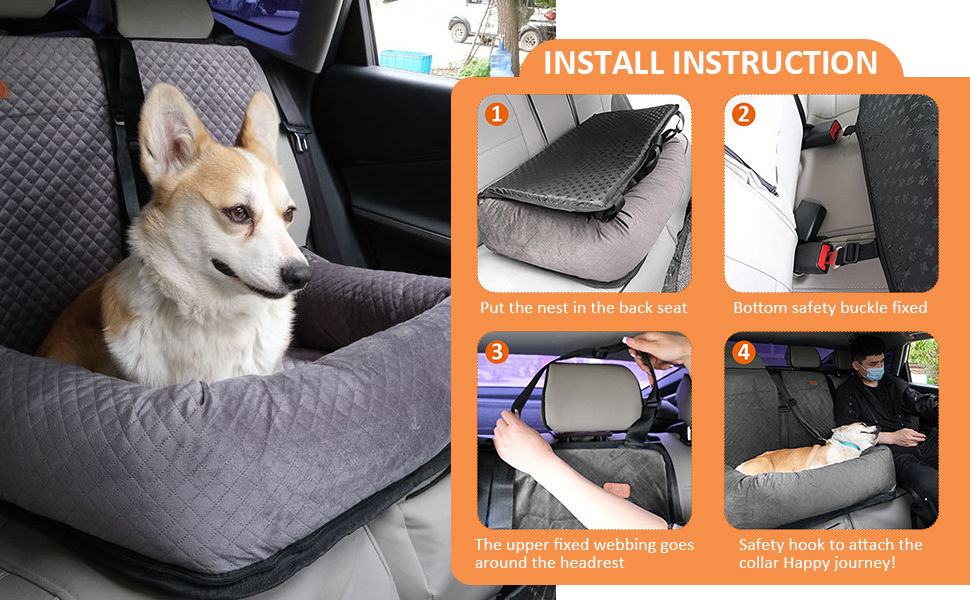 INSTALL INSTRUCTION

1
Put the nest in the back seat

2
Bottom safety buckle fixed

3
The upper fixed webbing goes around the headrest

4
Safety hook to attach the collar Happy journey!