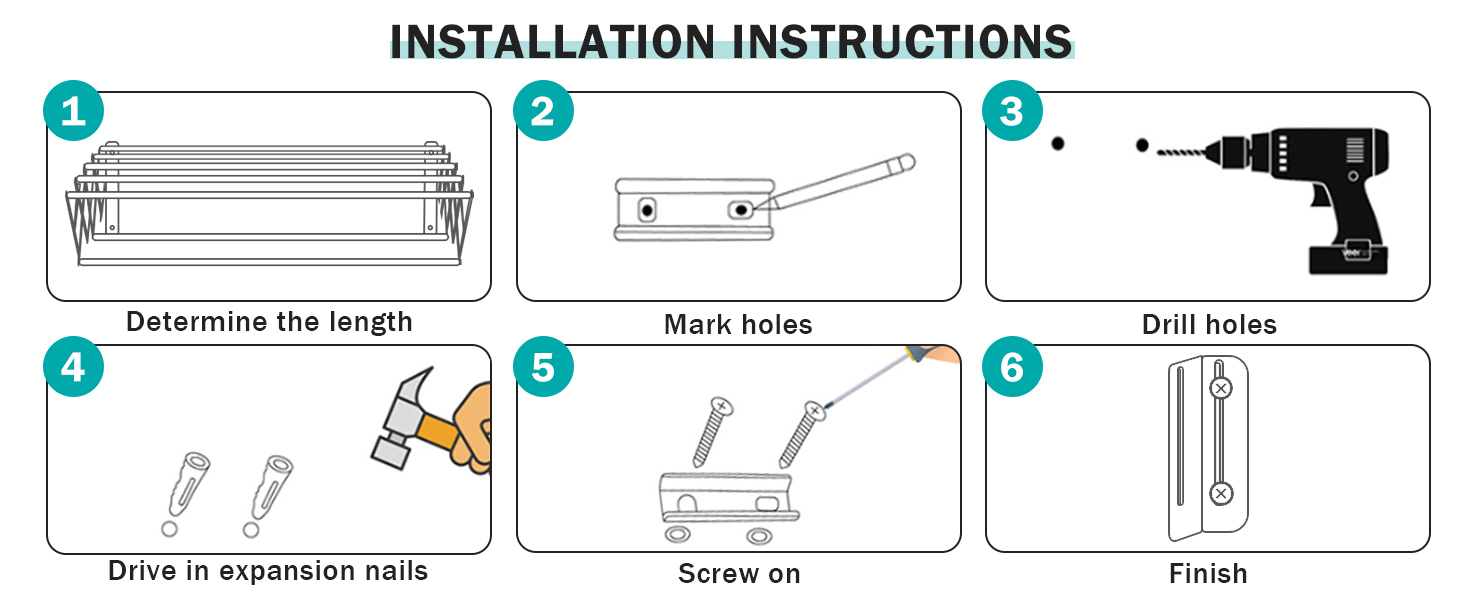 INSTALLATION INSTRUCTIONS

1

Determine the length

2

Mark holes

3

Drill holes

4

Drive in expansion nails

5

Screw on

6

Finish