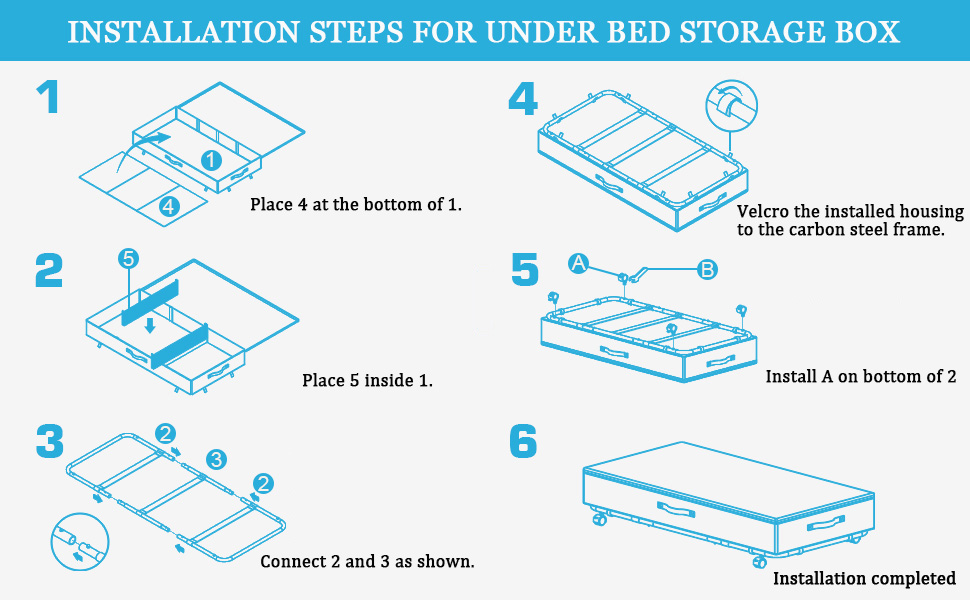 INSTALLATION STEPS FOR UNDER BED STORAGE BOX

1

1

4

Place 4 at the bottom of 1.

2

5

Place 5 inside 1.

3

2

3

2

Connect 2 and 3 as shown.

4

Velcro the installed housing to the carbon steel frame.

5

A

B

Install A on bottom of 2

6

Installation completed