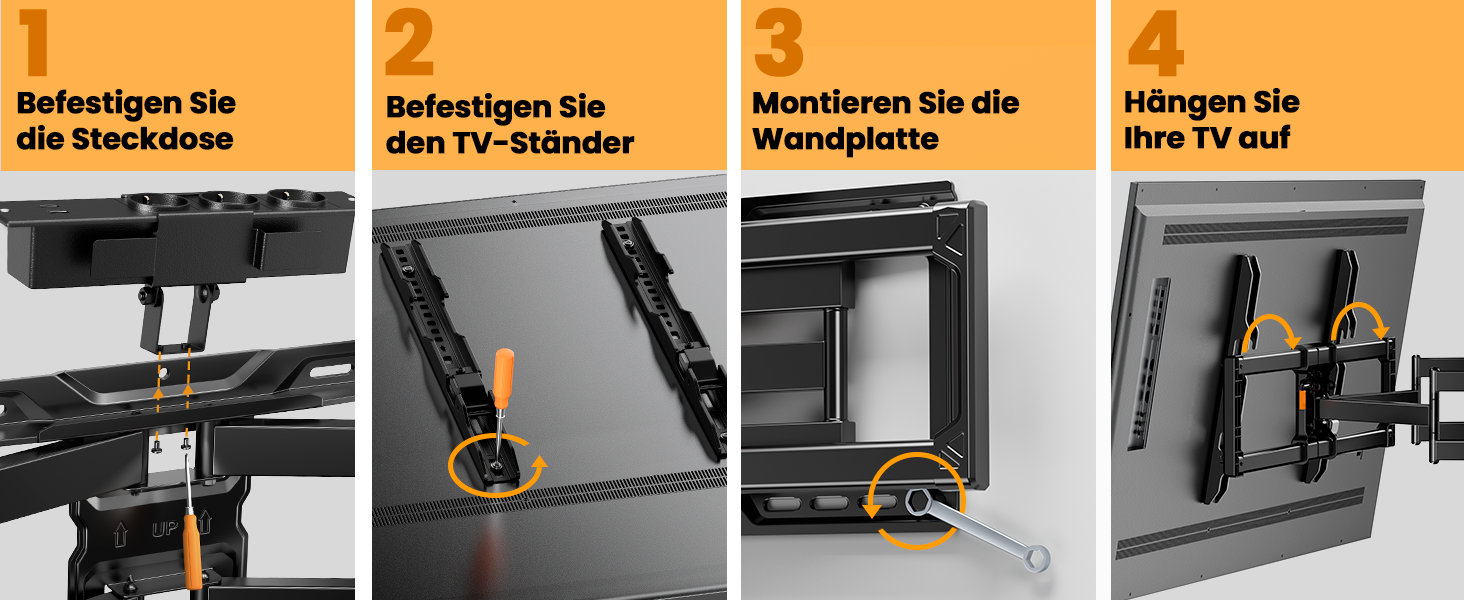 1
Befestigen Sie die Steckdose

UP

2
Befestigen Sie den TV-Ständer

3
Montieren Sie die Wandplatte

4
Hängen Sie Ihre TV auf