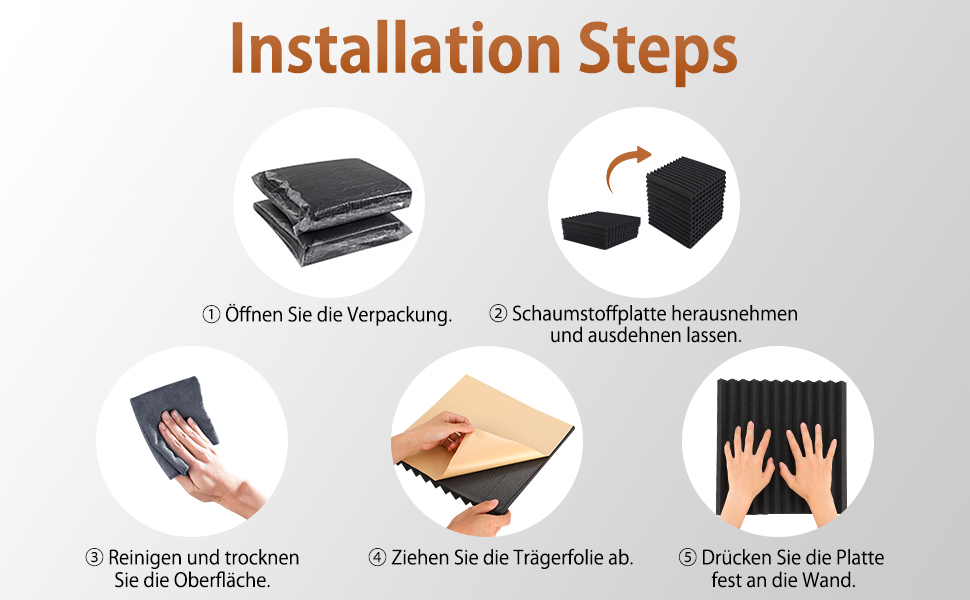 Installation Steps

① Öffnen Sie die Verpackung.

② Schaumstoffplatte herausnehmen und ausdehnen lassen.

③ Reinigen und trocknen Sie die Oberfläche.

④ Ziehen Sie die Trägerfolie ab.

⑤ Drücken Sie die Platte fest an die Wand.