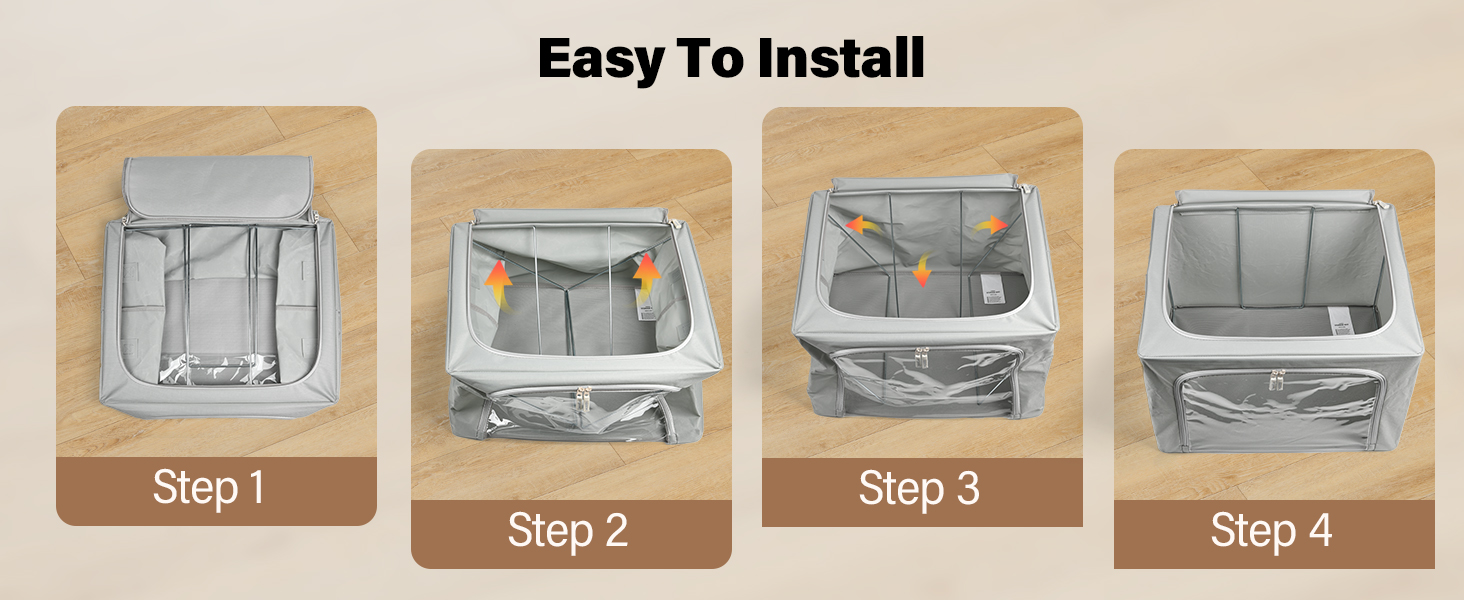 Easy To Install

Step 1

Step 2

Step 3

Step 4