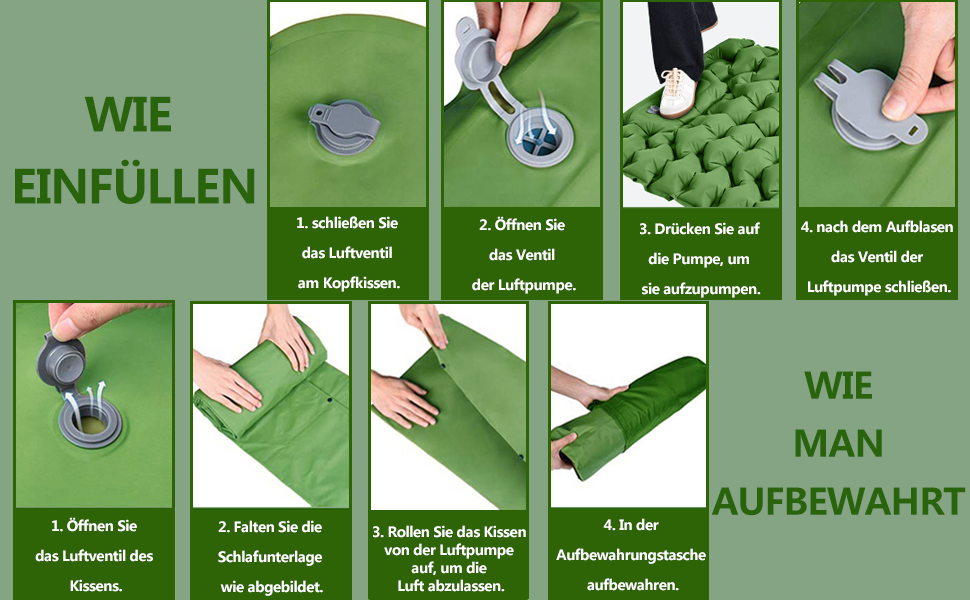 WIE EINFÜLLEN

1. schließen Sie das Luftventil am Kopfkissen.

2. Öffnen Sie das Ventil der Luftpumpe.

3. Drücken Sie auf die Pumpe, um sie aufzupumpen.

4. nach dem Aufblasen das Ventil der Luftpumpe schließen.

1. Öffnen Sie das Luftventil des Kissens.

2. Falten Sie die Schlafunterlage wie abgebildet.

3. Rollen Sie das Kissen von der Luftpumpe auf, um die Luft abzulassen.

4. In der Aufbewahrungstasche aufbewahren.

WIE MAN AUFBEWAHRT