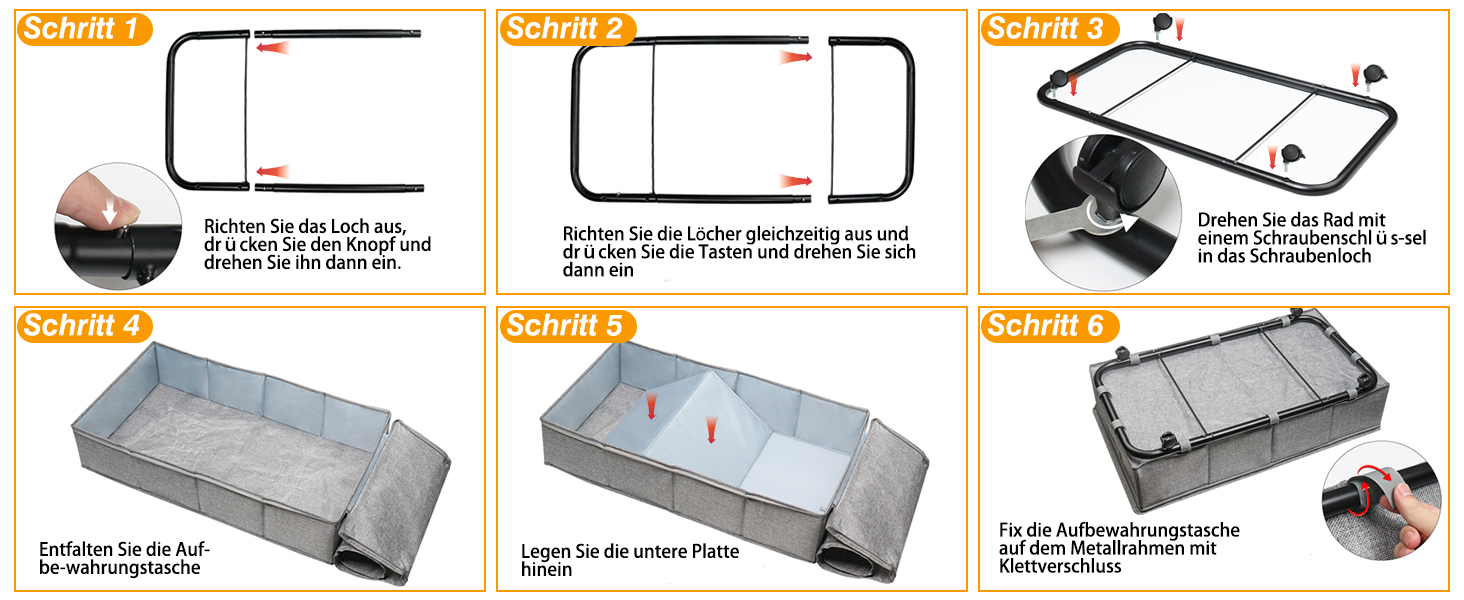 Schritt 1

Richten Sie das Loch aus, dr ü cken Sie den Knopf und drehen Sie ihn dann ein.

Schritt 2

Richten Sie die Löcher gleichzeitig aus und dr ü cken Sie die Tasten und drehen Sie sich dann ein

Schritt 3

Drehen Sie das Rad mit einem Schraubenschl ü s-sel in das Schraubenloch

Schritt 4

Entfalten Sie die Auf-be-wahrungstasche

Schritt 5

Legen Sie die untere Platte hinein

Schritt 6

Fix die Aufbewahrungstasche auf dem Metallrahmen mit Klettverschluss