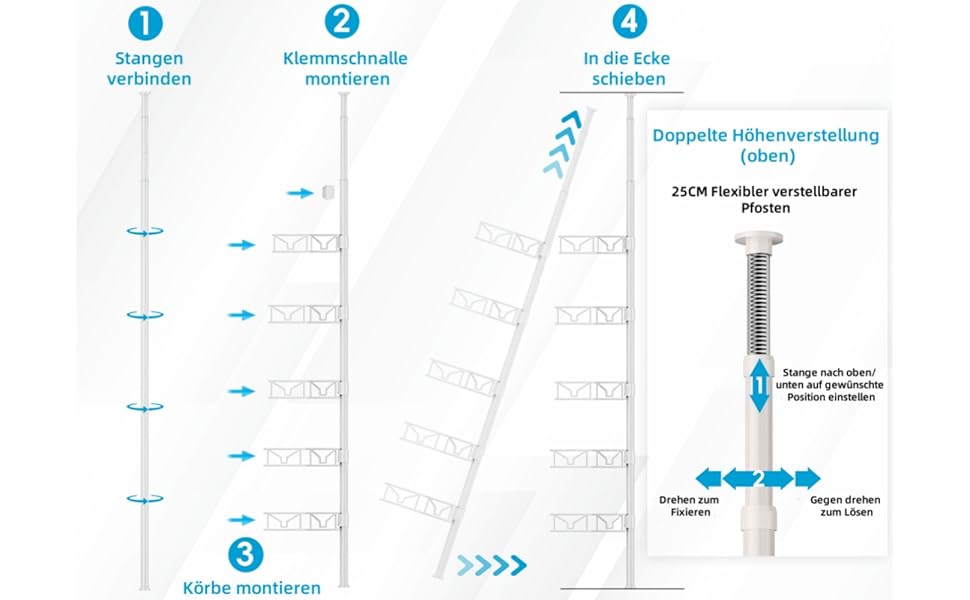 1
Stangen verbinden

2
Klemmschnalle montieren

3
Körbe montieren

4
In die Ecke schieben

Doppelte Höhenverstellung (oben)

25CM Flexibler verstellbarer Pfosten

1
Stange nach oben/ unten auf gewünschte Position einstellen

2
Drehen zum Fixieren

Gegen drehen zum Lösen