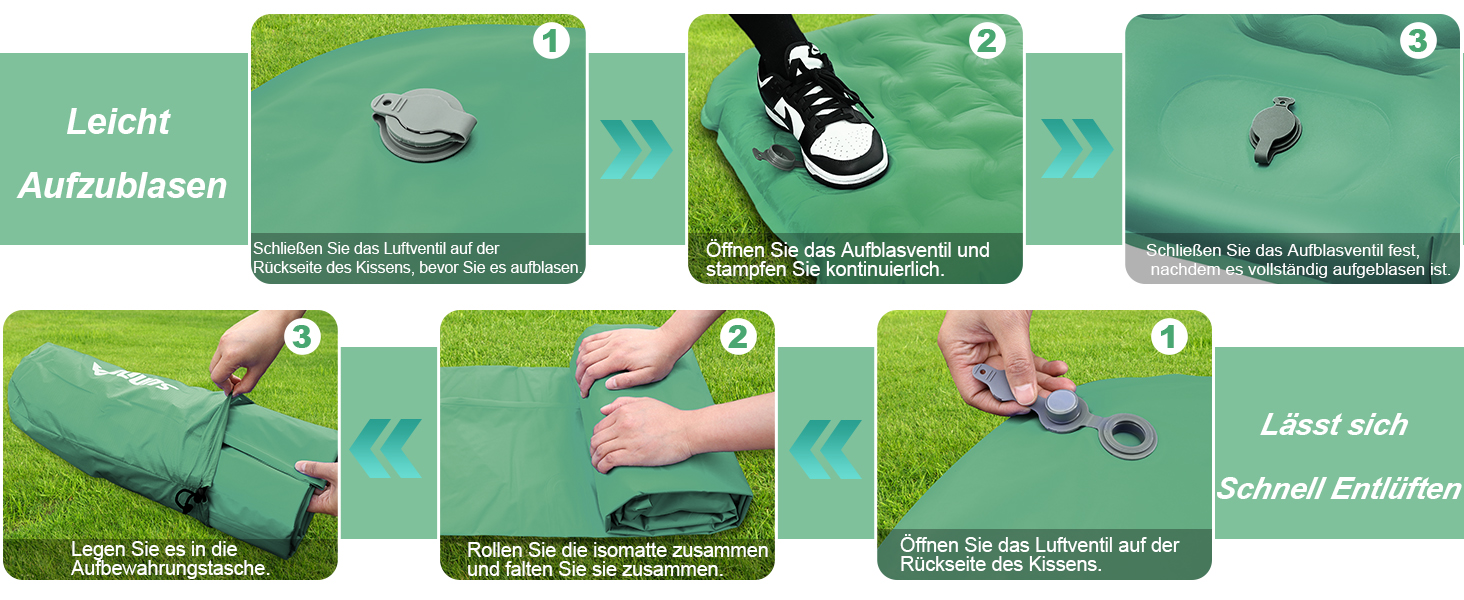 Leicht Aufzublasen

1

Schließen Sie das Luftventil auf der Rückseite des Kissens, bevor Sie es aufblasen.

2

Öffnen Sie das Aufblasventil und stampfen Sie kontinuierlich.

3

Schließen Sie das Aufblasventil fest, nachdem es vollständig aufgeblasen ist.

3

Legen Sie es in die Aufbewahrungstasche.

2

Rollen Sie die isomatte zusammen und falten Sie sie zusammen.

1

Öffnen Sie das Luftventil auf der Rückseite des Kissens.

Lässt sich Schnell Entlüften