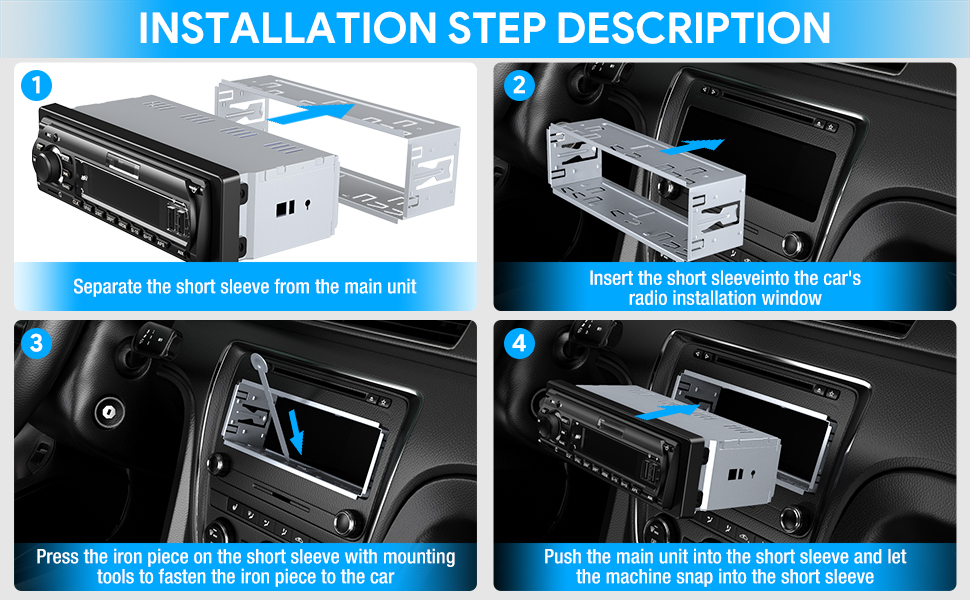 INSTALLATION STEP DESCRIPTION

1

Separate the short sleeve from the main unit

2

Insert the short sleeveinto the car's radio installation window

3

Press the iron piece on the short sleeve with mounting tools to fasten the iron piece to the car

4

Push the main unit into the short sleeve and let the machine snap into the short sleeve