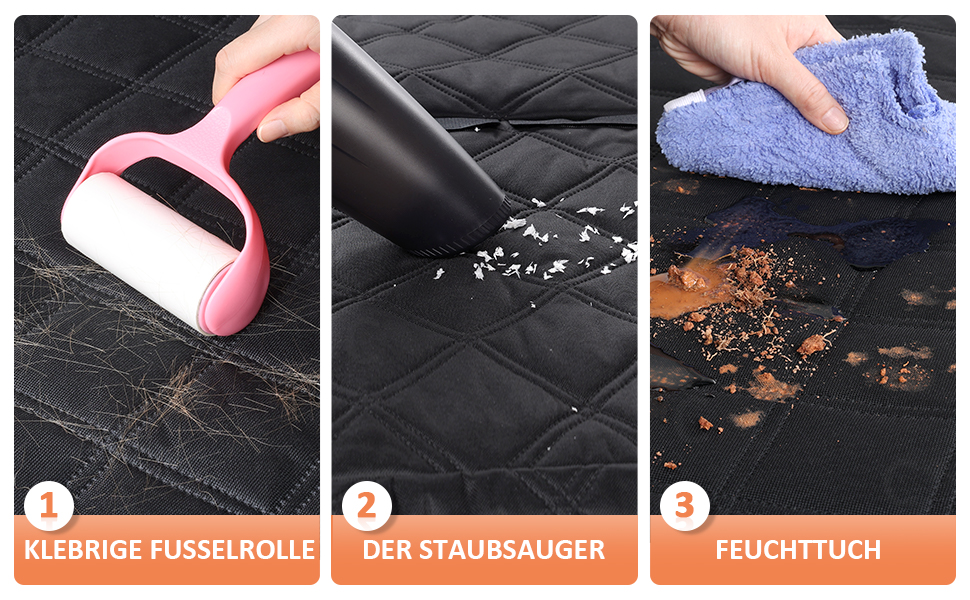 1
KLEBRIGE FUSSELROLLE

2
DER STAUBSAUGER

3
FEUCHTTUCH