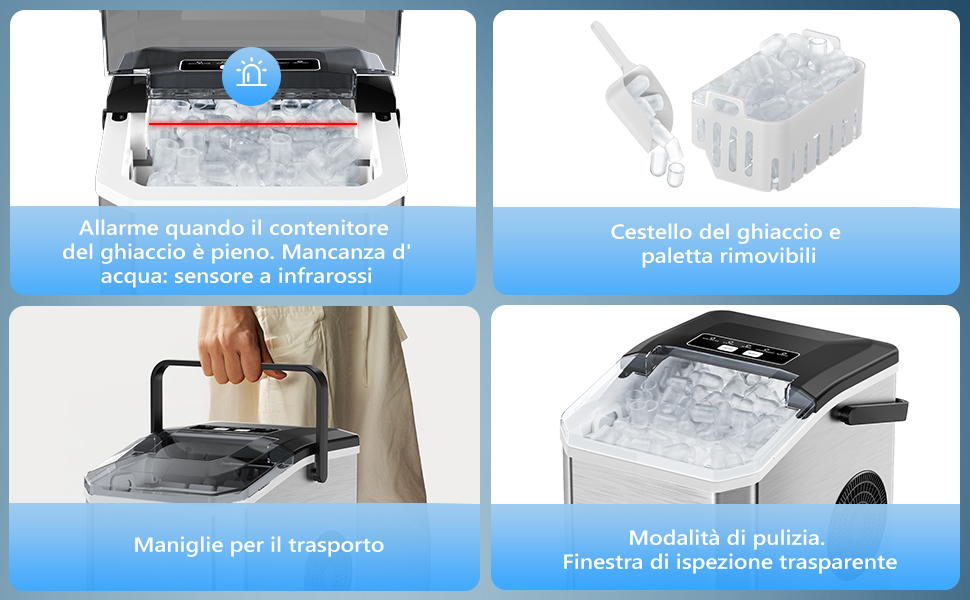 Allarme quando il contenitore del ghiaccio è pieno. Mancanza d' acqua: sensore a infrarossi

Cestello del ghiaccio e paletta rimovibili

Maniglie per il trasporto

Modalità di pulizia.
Finestra di ispezione trasparente