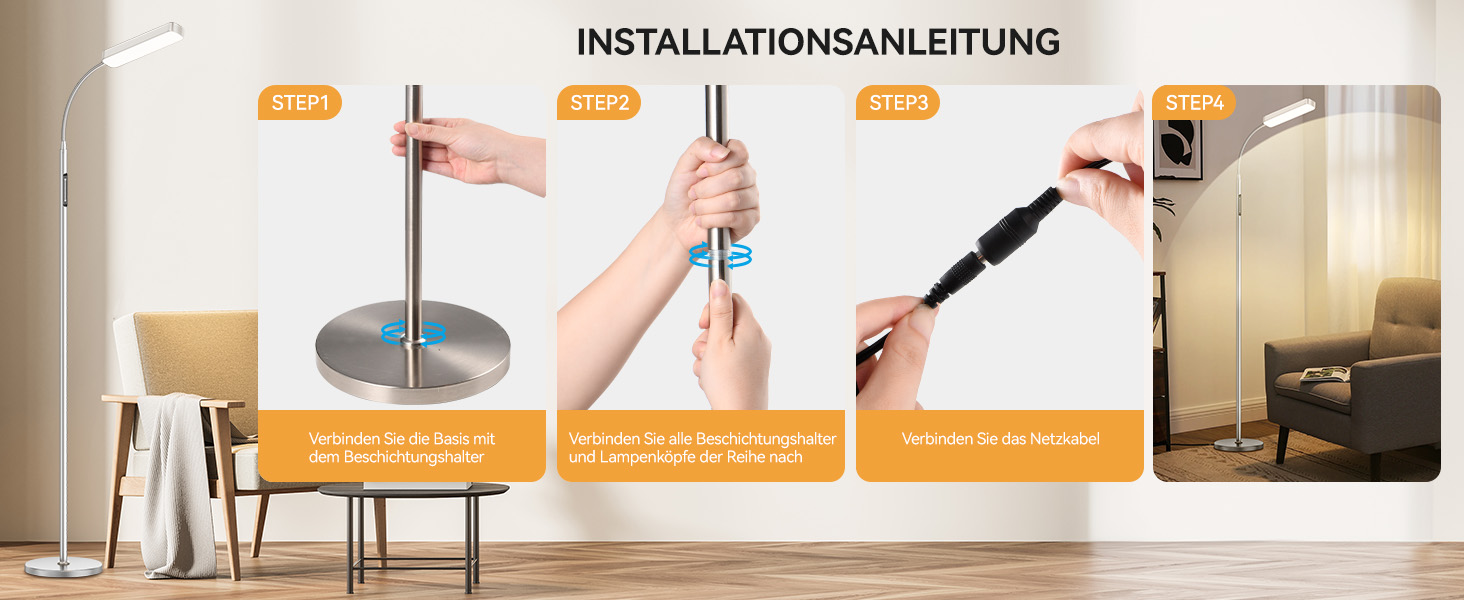 INSTALLATIONSANLEITUNG

STEP1

Verbinden Sie die Basis mit dem Beschichtungshalter

STEP2

Verbinden Sie alle Beschichtungshalter und Lampenköpfe der Reihe nach

STEP3

Verbinden Sie das Netzkabel

STEP4