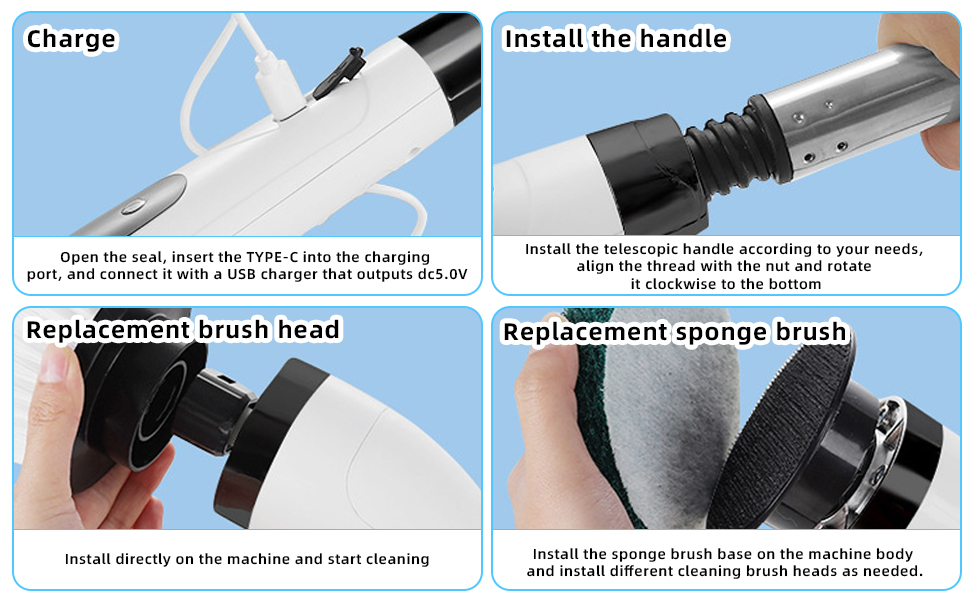 Charge

Open the seal, insert the TYPE-C into the charging port, and connect it with a USB charger that outputs dc5.0V

Install the handle

Install the telescopic handle according to your needs, align the thread with the nut and rotate it clockwise to the bottom

Replacement brush head

Install directly on the machine and start cleaning

Replacement sponge brush

Install the sponge brush base on the machine body and install different cleaning brush heads as needed.