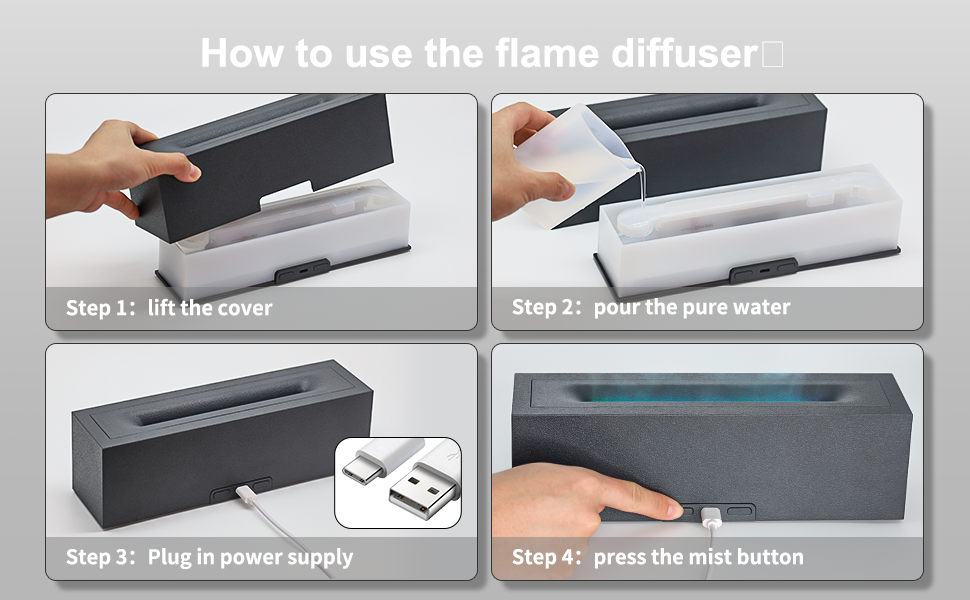 How to use the flame diffuser□

Step 1：lift the cover

Step 2：pour the pure water

Step 3：Plug in power supply

Step 4：press the mist button