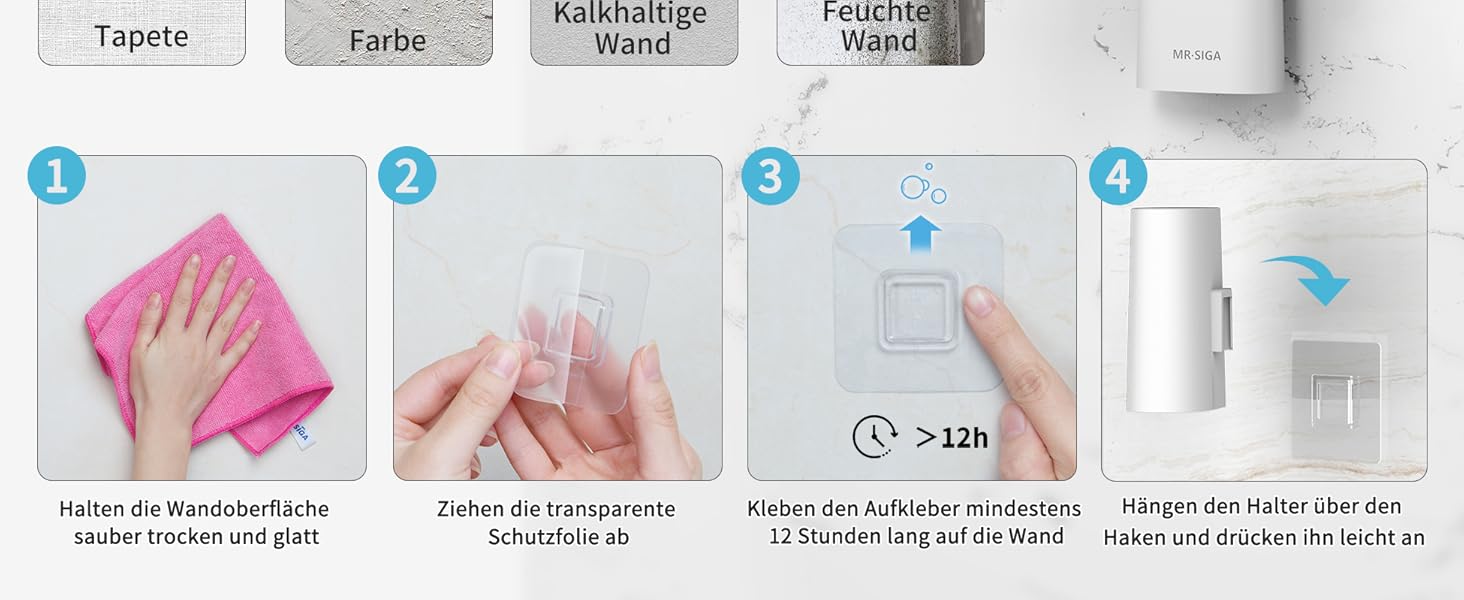 Tapete

Farbe

Kalkhaltige Wand

Feuchte Wand

MR·SIGA

1

SIGA

Halten die Wandoberfläche sauber trocken und glatt

2

Ziehen die transparente Schutzfolie ab

3

>12h

Kleben den Aufkleber mindestens 12 Stunden lang auf die Wand

4

Hängen den Halter über den Haken und drücken ihn leicht an