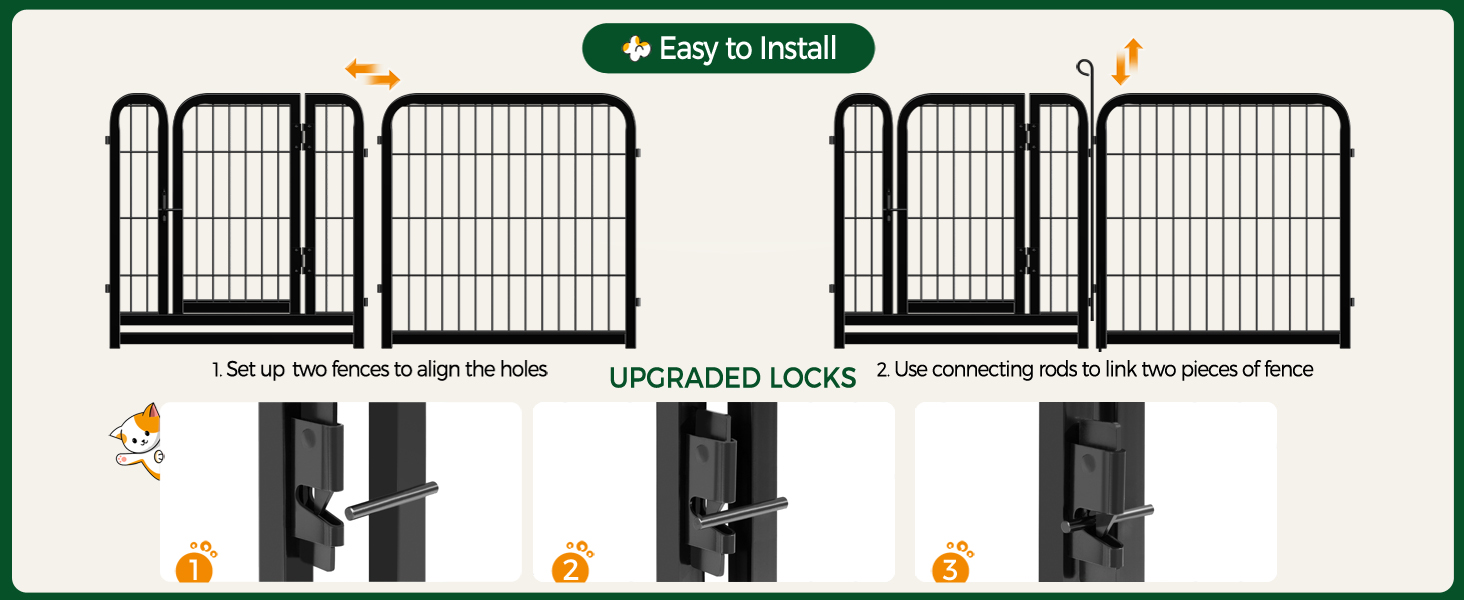 Easy to Install

1. Set up two fences to align the holes

UPGRADED LOCKS

2. Use connecting rods to link two pieces of fence

1

2

3