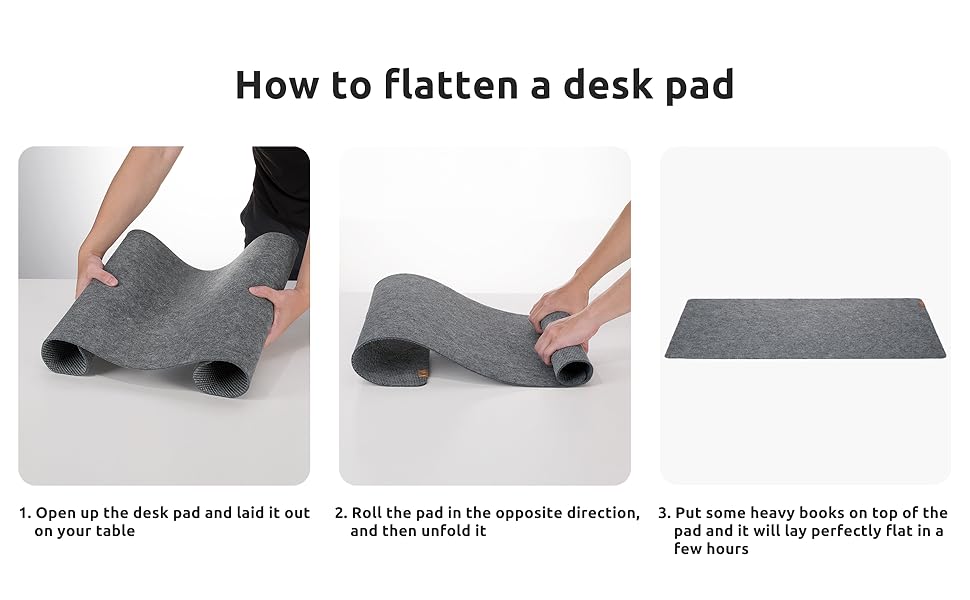 How to flatten a desk pad

1. Open up the desk pad and laid it out on your table

2. Roll the pad in the opposite direction, and then unfold it

3. Put some heavy books on top of the pad and it will lay perfectly flat in a few hours