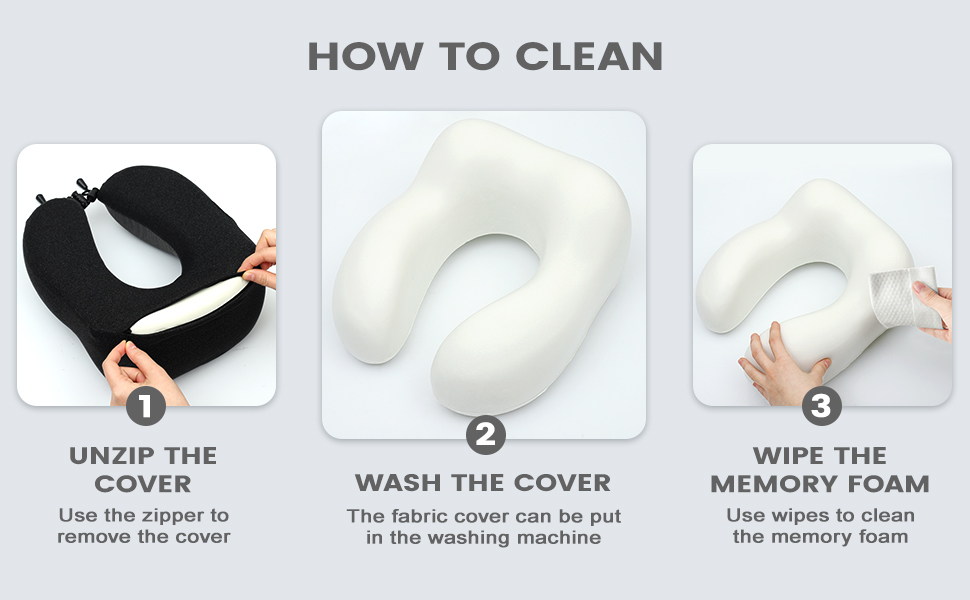 HOW TO CLEAN

1

UNZIP THE COVER

Use the zipper to remove the cover

2

WASH THE COVER

The fabric cover can be put in the washing machine

3

WIPE THE MEMORY FOAM

Use wipes to clean the memory foam