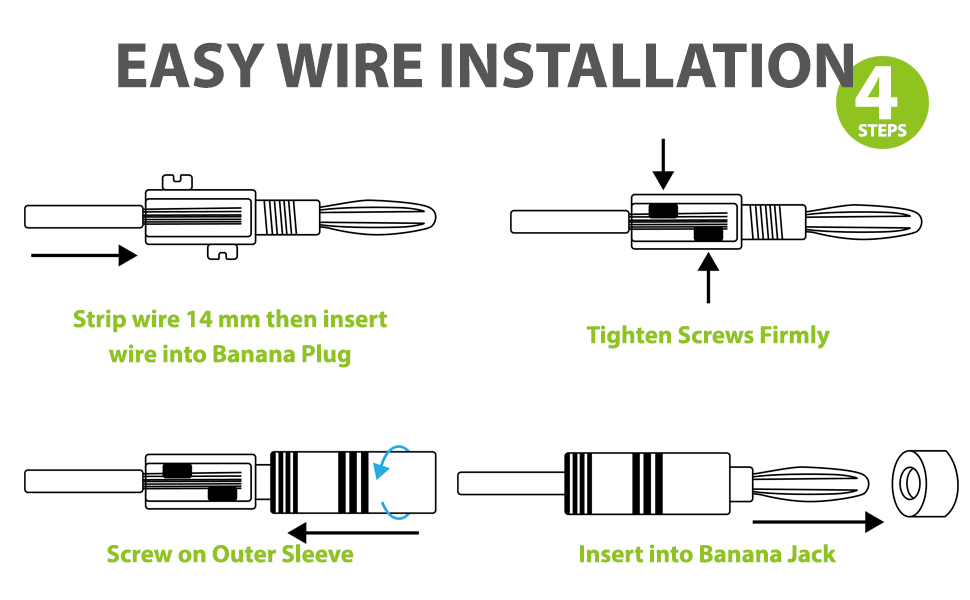 EASY WIRE INSTALLATION

4
STEPS

Strip wire 14 mm then insert wire into Banana Plug

Tighten Screws Firmly

Screw on Outer Sleeve

Insert into Banana Jack