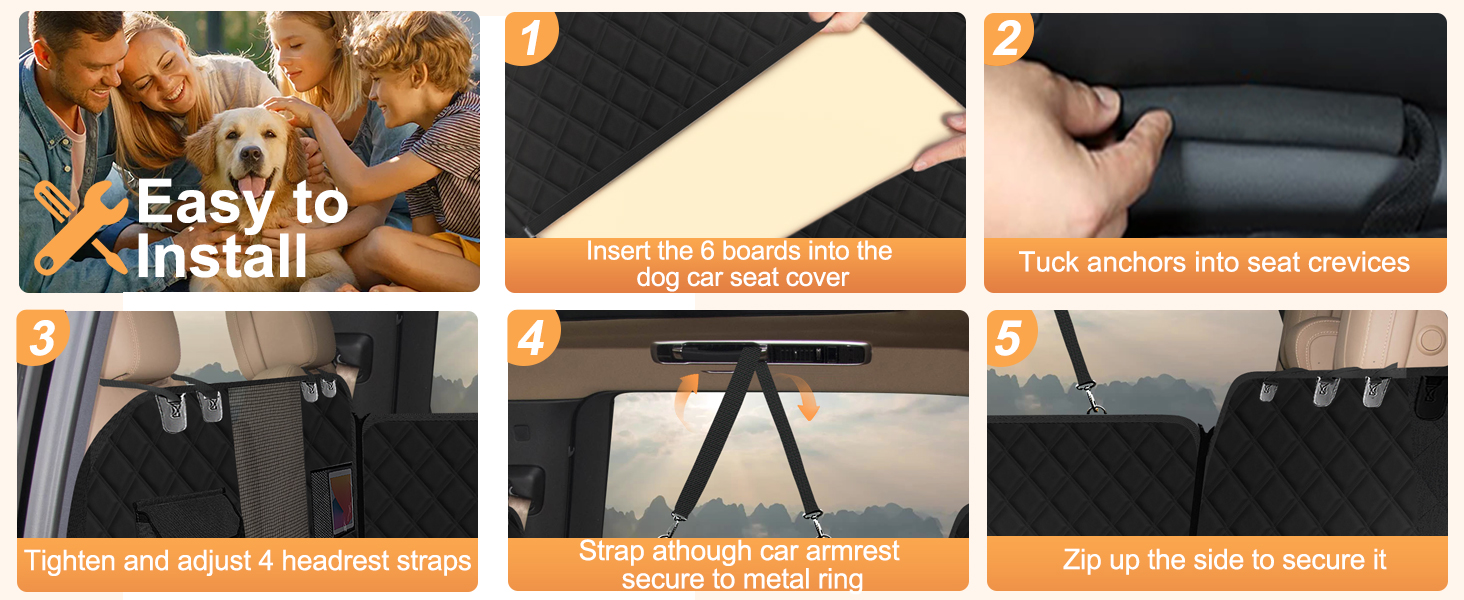 Easy to Install

1
Insert the 6 boards into the dog car seat cover

2
Tuck anchors into seat crevices

3
Tighten and adjust 4 headrest straps

4
Strap athough car armrest secure to metal ring

5
Zip up the side to secure it