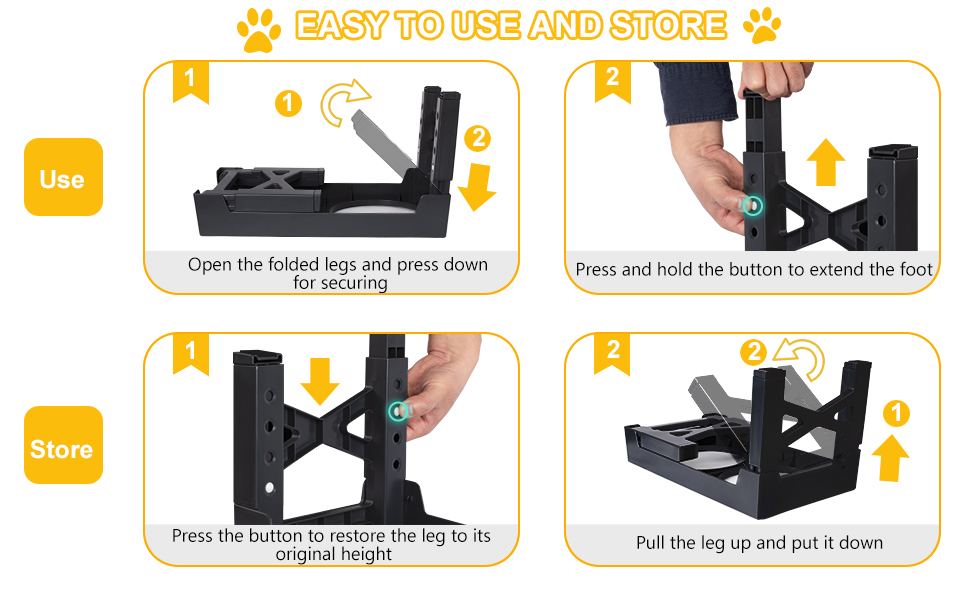 EASY TO USE AND STORE

Use

1

1

2

Open the folded legs and press down for securing

2

Press and hold the button to extend the foot

Store

1

Press the button to restore the leg to its original height

2

2

1

Pull the leg up and put it down