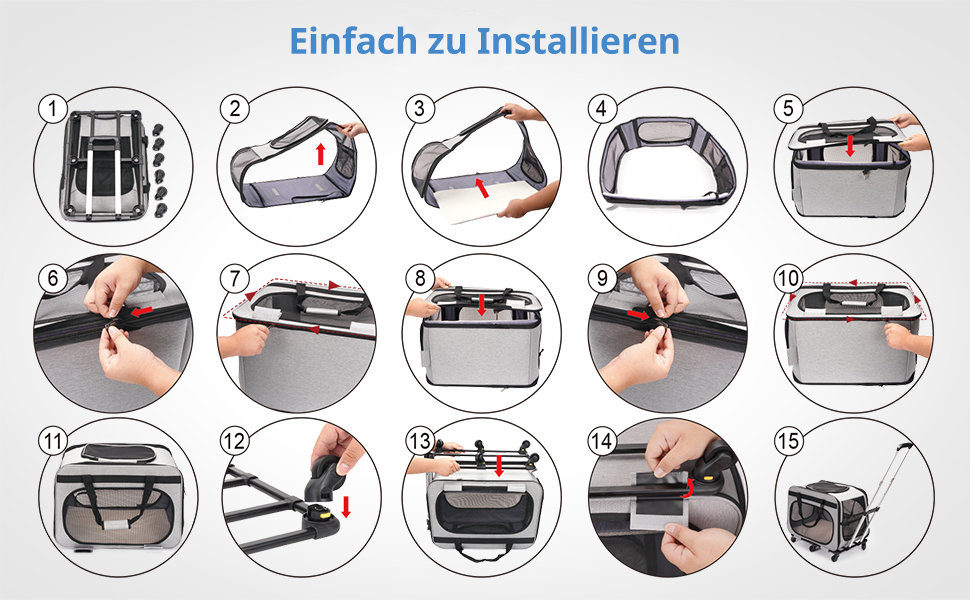 Einfach zu Installieren

1

2

3

4

5

6

7

8

9

10

11

12

13

14

15