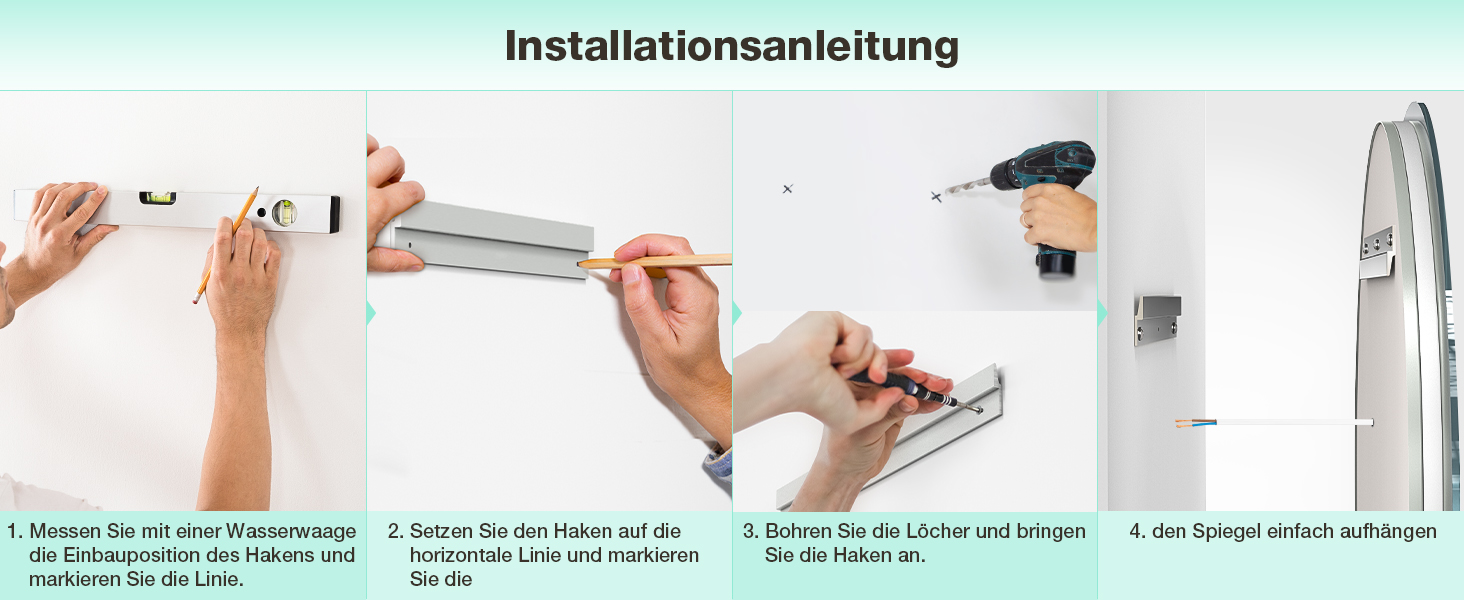 Installationsanleitung

1. Messen Sie mit einer Wasserwaage die Einbauposition des Hakens und markieren Sie die Linie.

2. Setzen Sie den Haken auf die horizontale Linie und markieren Sie die

3. Bohren Sie die Löcher und bringen Sie die Haken an.

4. den Spiegel einfach aufhängen