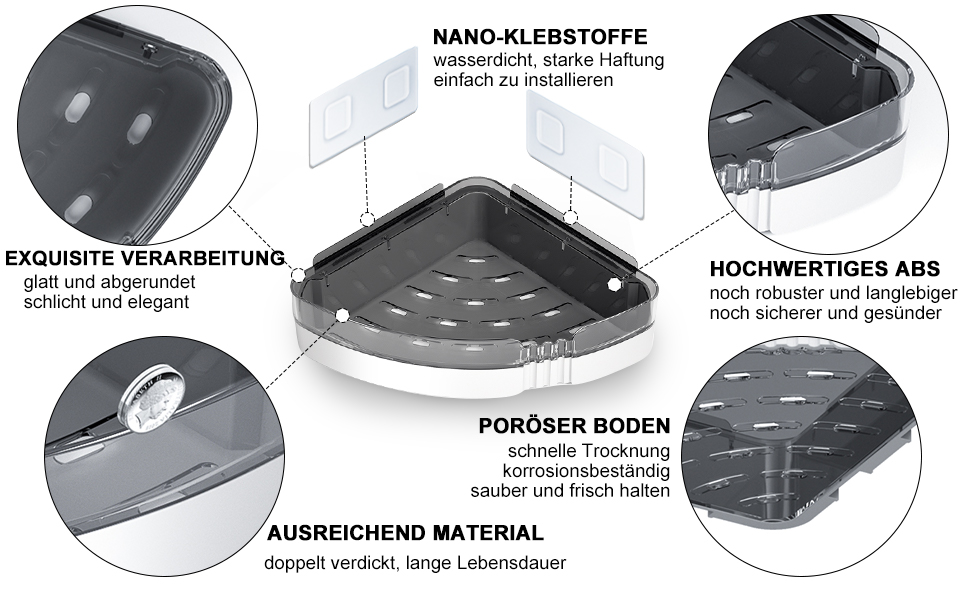 NANO-KLEBSTOFFE
wasserdicht, starke Haftung
einfach zu installieren

EXQUISITE VERARBEITUNG
glatt und abgerundet
schlicht und elegant

HOCHWERTIGES ABS
noch robuster und langlebiger
noch sicherer und gesünder

PORÖSER BODEN
schnelle Trocknung
korrosionsbeständig
sauber und frisch halten

AUSREICHEND MATERIAL
doppelt verdickt, lange Lebensdauer