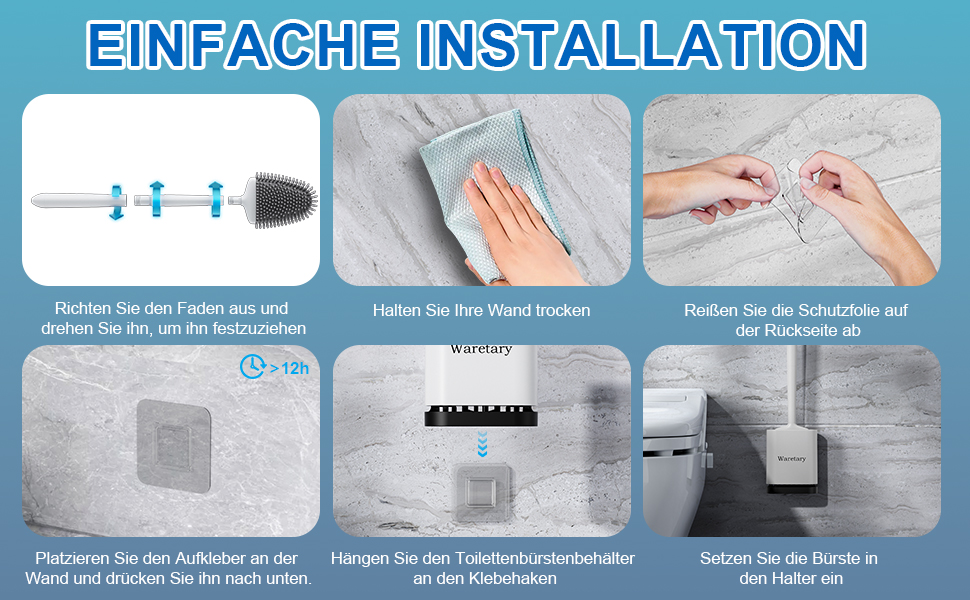 EINFACHE INSTALLATION

Richten Sie den Faden aus und drehen Sie ihn, um ihn festzuziehen

Halten Sie Ihre Wand trocken

Reißen Sie die Schutzfolie auf der Rückseite ab

>12h

Platzieren Sie den Aufkleber an der Wand und drücken Sie ihn nach unten.

Waretary

Hängen Sie den Toilettenbürstenbehälter an den Klebehaken

Waretary

Setzen Sie die Bürste in den Halter ein