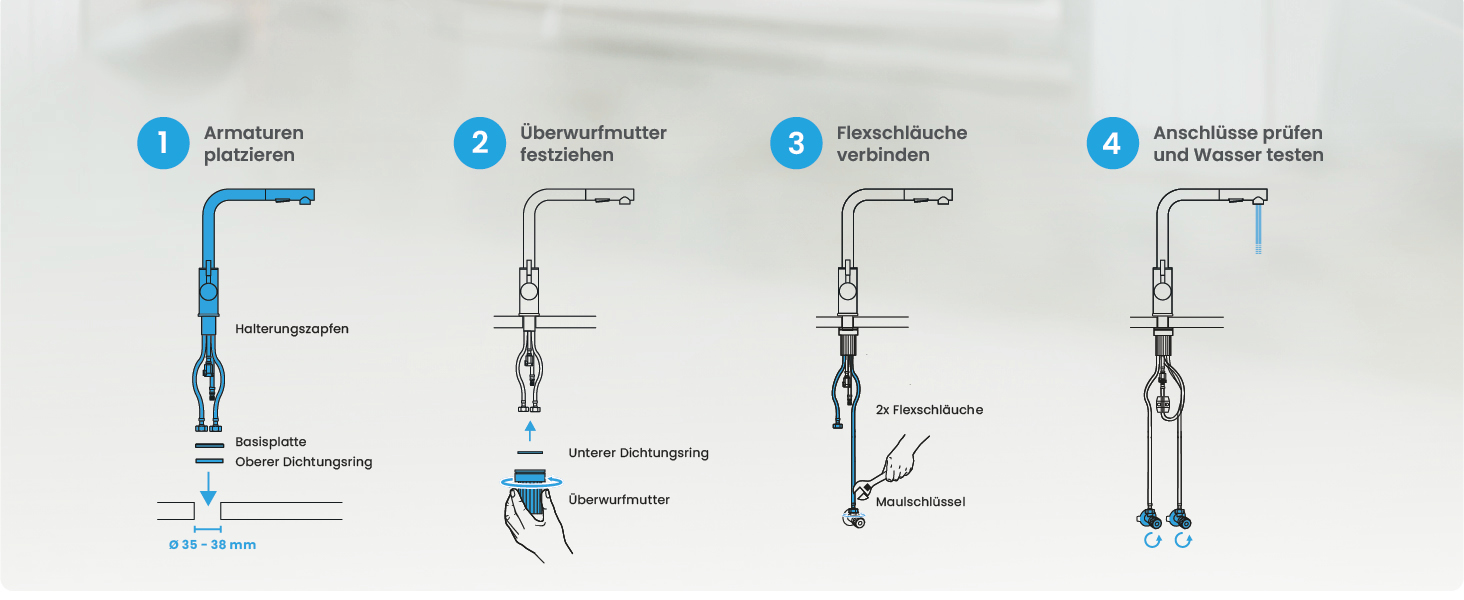 1 Armaturen platzieren

Halterungszapfen

Basisplatte
Oberer Dichtungsring

Ø 35 - 38 mm

2 Überwurfmutter festziehen

Unterer Dichtungsring

Überwurfmutter

3 Flexschläuche verbinden

2x Flexschläuche

Maulschlüssel

4 Anschlüsse prüfen und Wasser testen