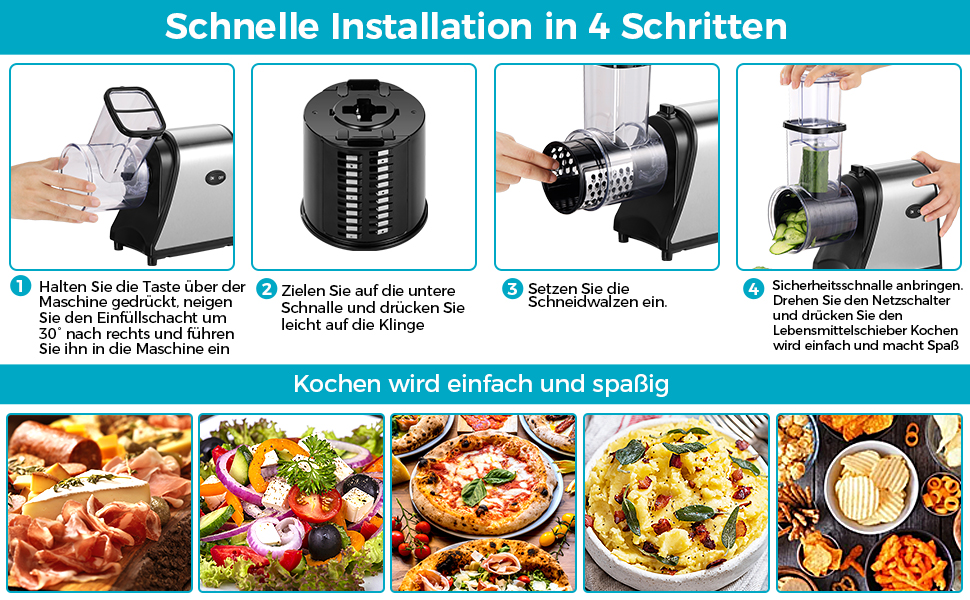 Schnelle Installation in 4 Schritten

1 Halten Sie die Taste über der Maschine gedrückt, neigen Sie den Einfüllschacht um 30° nach rechts und führen Sie ihn in die Maschine ein

2 Zielen Sie auf die untere Schnalle und drücken Sie leicht auf die Klinge

3 Setzen Sie die Schneidwalzen ein.

4 Sicherheitsschnalle anbringen. Drehen Sie den Netzschalter und drücken Sie den Lebensmittelschieber Kochen wird einfach und macht Spaß

Kochen wird einfach und spaßig