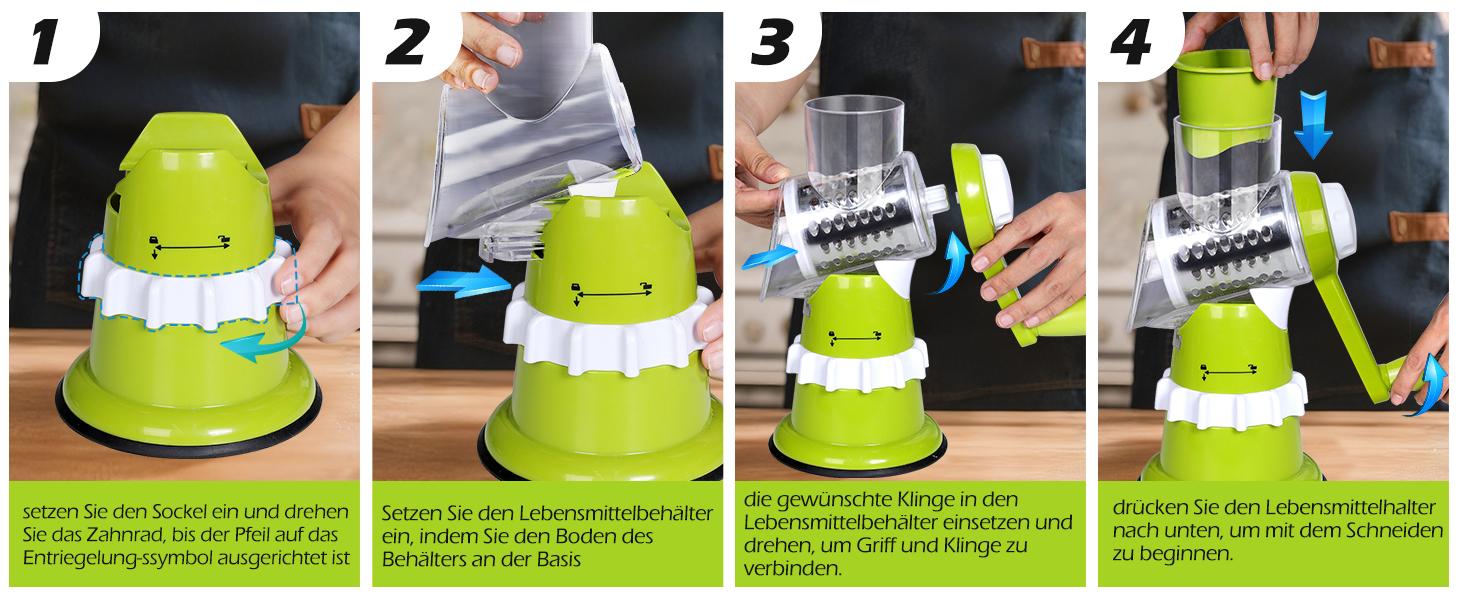 1

setzen Sie den Sockel ein und drehen Sie das Zahnrad, bis der Pfeil auf das Entriegelung-ssymbol ausgerichtet ist

2

Setzen Sie den Lebensmittelbehälter ein, indem Sie den Boden des Behälters an der Basis

3

die gewünschte Klinge in den Lebensmittelbehälter einsetzen und drehen, um Griff und Klinge zu verbinden.

4

drücken Sie den Lebensmittelhalter nach unten, um mit dem Schneiden zu beginnen.