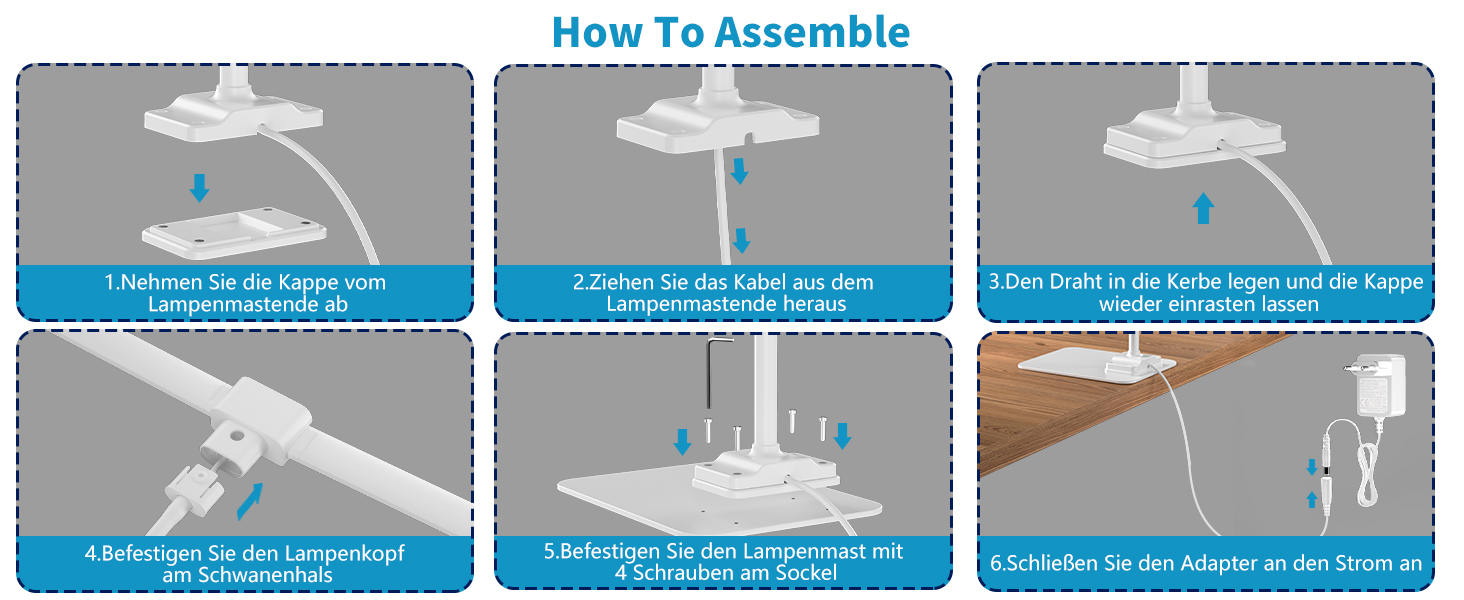 How To Assemble

1.Nehmen Sie die Kappe vom Lampenmastende ab

2.Ziehen Sie das Kabel aus dem Lampenmastende heraus

3.Den Draht in die Kerbe legen und die Kappe wieder einrasten lassen

4.Befestigen Sie den Lampenkopf am Schwanenhals

5.Befestigen Sie den Lampenmast mit 4 Schrauben am Sockel

6.Schließen Sie den Adapter an den Strom an