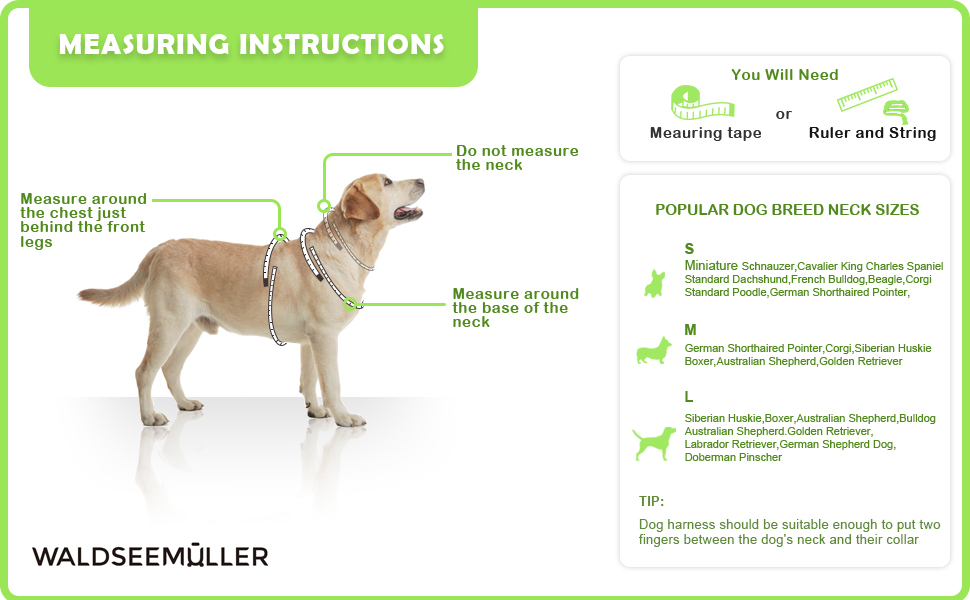 MEASURING INSTRUCTIONS

Measure around the chest just behind the front legs

Do not measure the neck

Measure around the base of the neck

WALDSEEMÜLLER

You Will Need

Meauring tape

or

Ruler and String

POPULAR DOG BREED NECK SIZES

S
Miniature Schnauzer,Cavalier King Charles Spaniel
Standard Dachshund,French Bulldog,Beagle,Corgi
Standard Poodle,German Shorthaired Pointer,

M
German Shorthaired Pointer,Corgi,Siberian Huskie
Boxer,Australian Shepherd,Golden Retriever

L
Siberian Huskie,Boxer,Australian Shepherd,Bulldog
Australian Shepherd.Golden Retriever,
Labrador Retriever,German Shepherd Dog,
Doberman Pinscher

TIP:

Dog harness should be suitable enough to put two fingers between the dog's neck and their collar