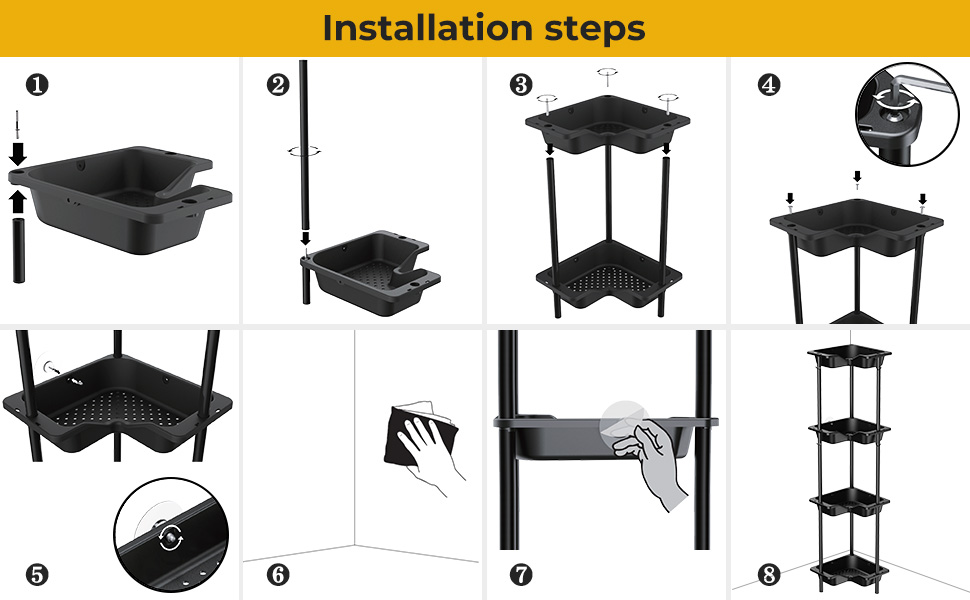 Installation steps

❶

❷

❸

❹

❺

❻

❼

❽