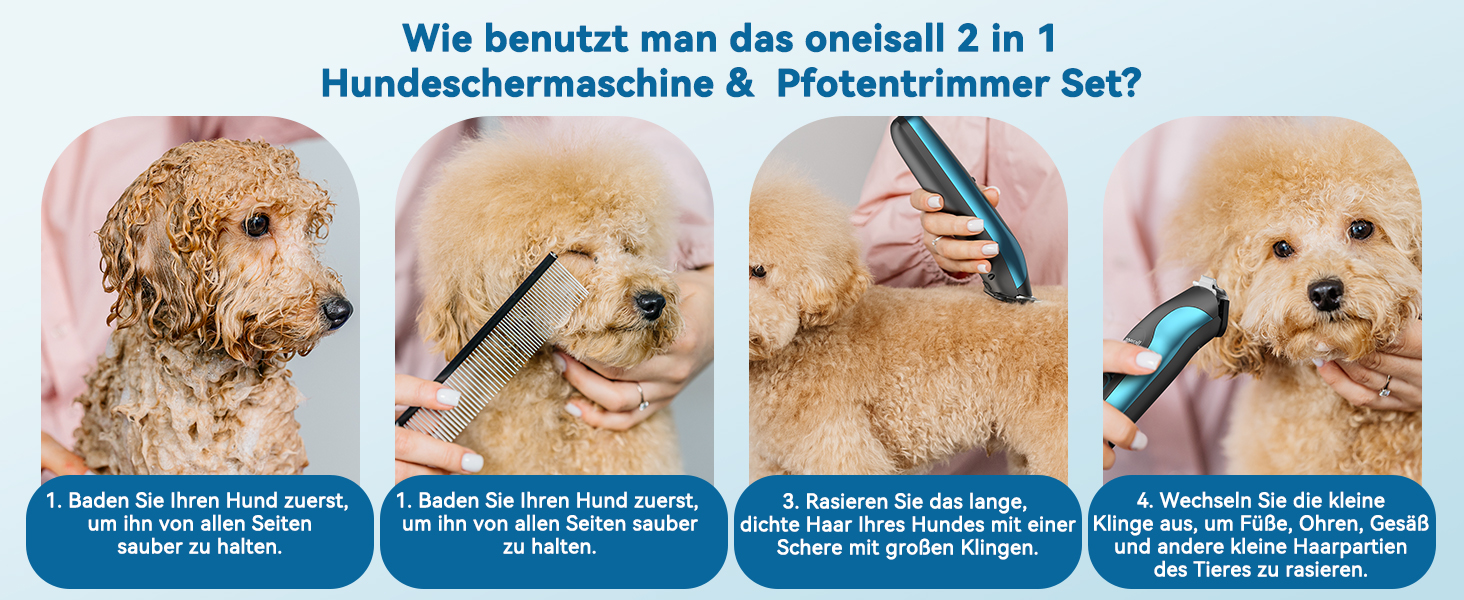 Wie benutzt man das oneisall 2 in 1 Hundeschermaschine & Pfotentrimmer Set?

1. Baden Sie Ihren Hund zuerst, um ihn von allen Seiten sauber zu halten.

1. Baden Sie Ihren Hund zuerst, um ihn von allen Seiten sauber zu halten.

3. Rasieren Sie das lange, dichte Haar Ihres Hundes mit einer Schere mit großen Klingen.

4. Wechseln Sie die kleine Klinge aus, um Füße, Ohren, Gesäß und andere kleine Haarpartien des Tieres zu rasieren.