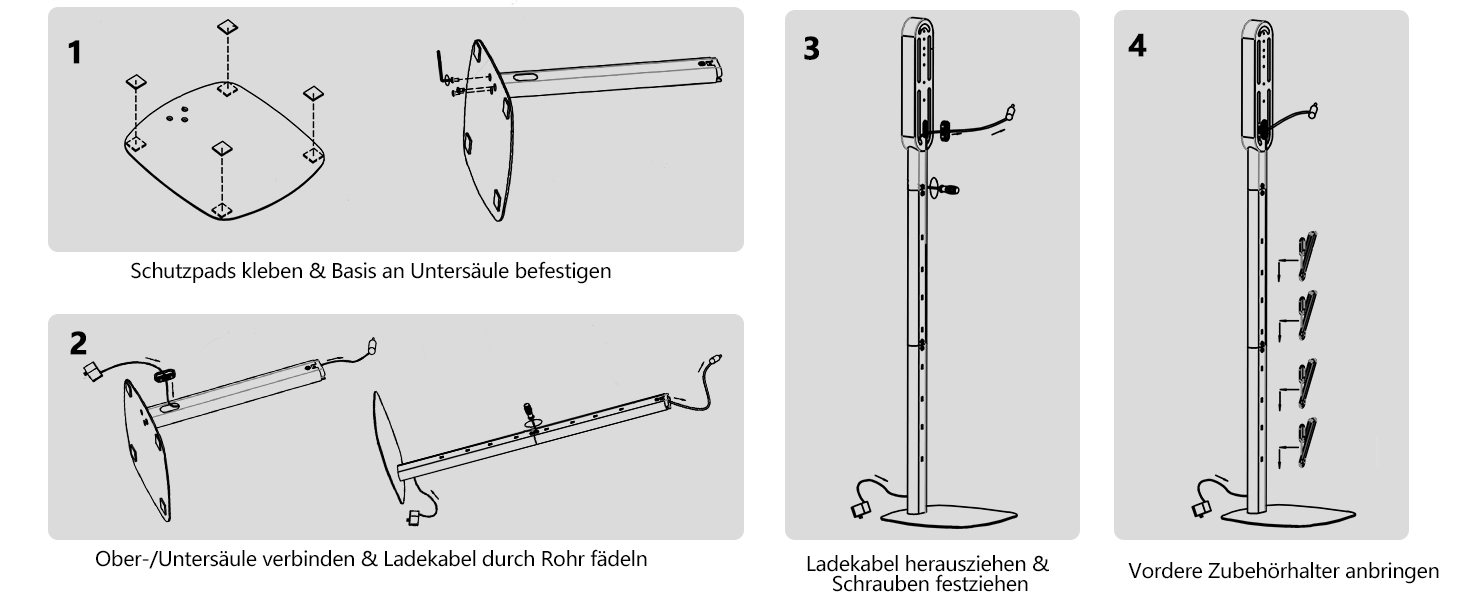 1

Schutzpads kleben & Basis an Untersäule befestigen

2

Ober-/Untersäule verbinden & Ladekabel durch Rohr fädeln

3

Ladekabel herausziehen & Schrauben festziehen

4

Vordere Zubehörhalter anbringen