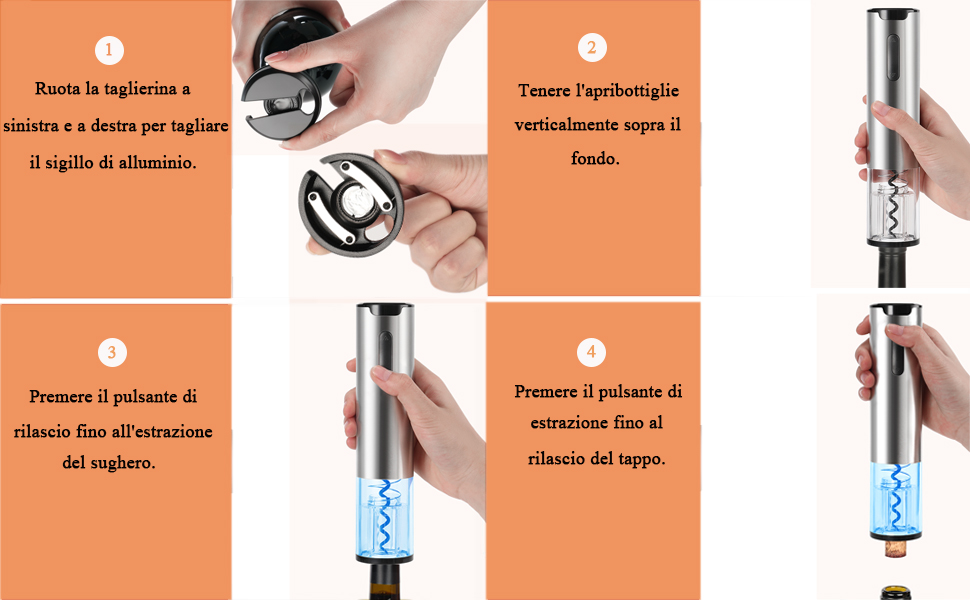 1

Ruota la taglierina a sinistra e a destra per tagliare il sigillo di alluminio.

2

Tenere l'apribottiglie verticalmente sopra il fondo.

3

Premere il pulsante di rilascio fino all'estrazione del sughero.

4

Premere il pulsante di estrazione fino al rilascio del tappo.